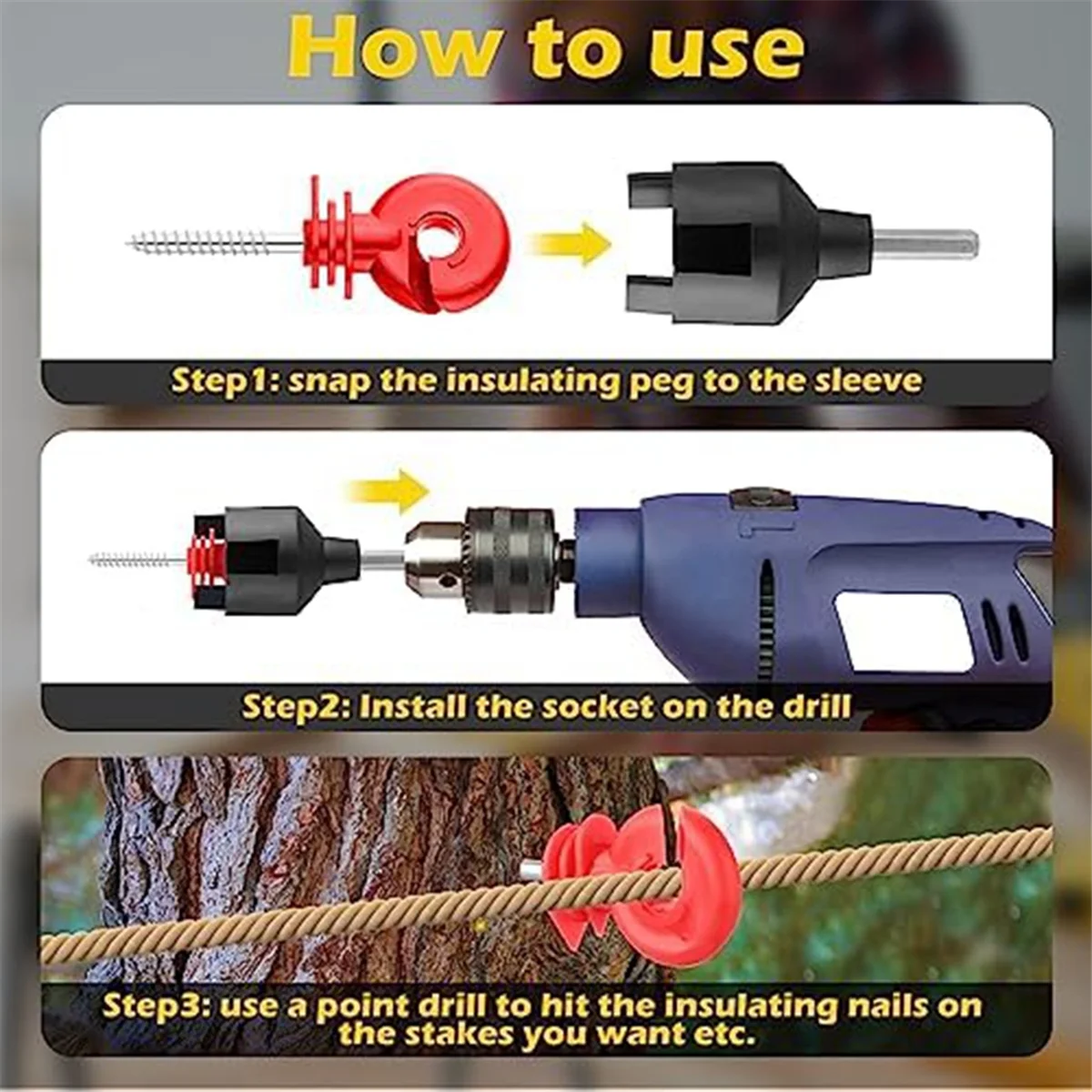 How to use

Step1: snap the insulating peg to the sleeve

Step2: Install the socket on the drill

Step3: use a point drill to hit the insulating nails on the stakes you want etc.