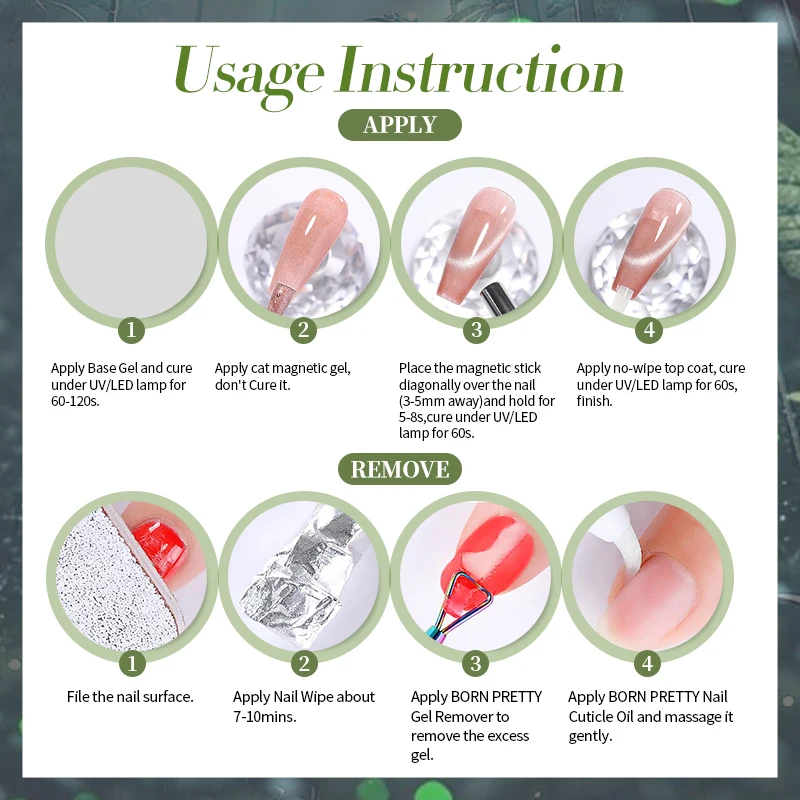 Usage Instruction

APPLY

1

Apply Base Gel and cure under UV/LED lamp for 60-120s.

2

Apply cat magnetic gel, don't Cure it.

3

Place the magnetic stick diagonally over the nail (3-5mm away)and hold for 5-8s,cure under UV/LED lamp for 60s.

4

Apply no-wipe top coat, cure under UV/LED lamp for 60s, finish.

REMOVE

1

File the nail surface.

2

Apply Nail Wipe about 7-10mins.

3

Apply BORN PRETTY Gel Remover to remove the excess gel.

4

Apply BORN PRETTY Nail Cuticle Oil and massage it gently.