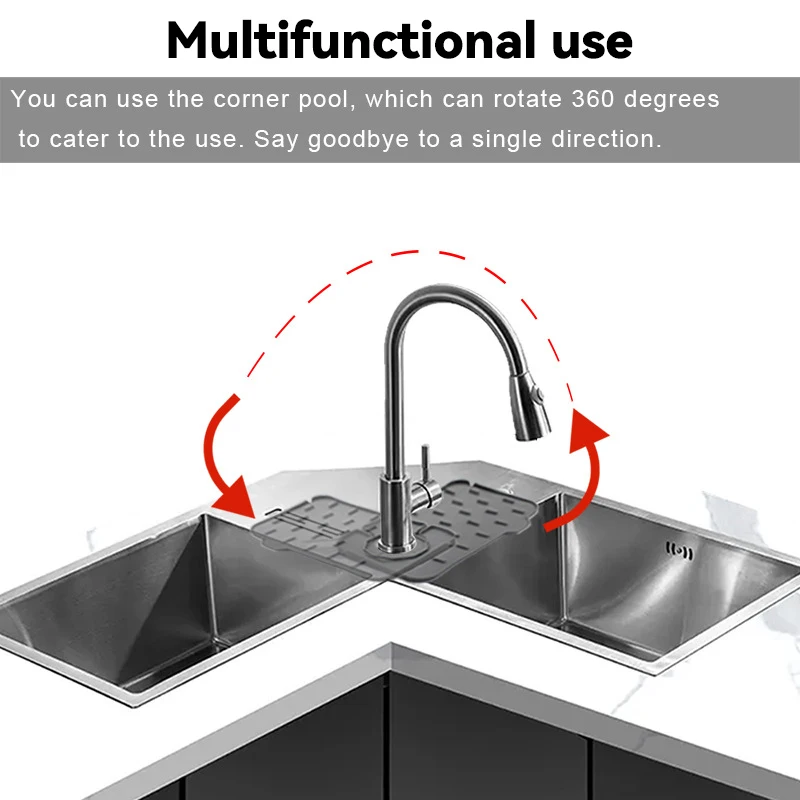 Multifunctional use

You can use the corner pool, which can rotate 360 degrees to cater to the use. Say goodbye to a single direction.