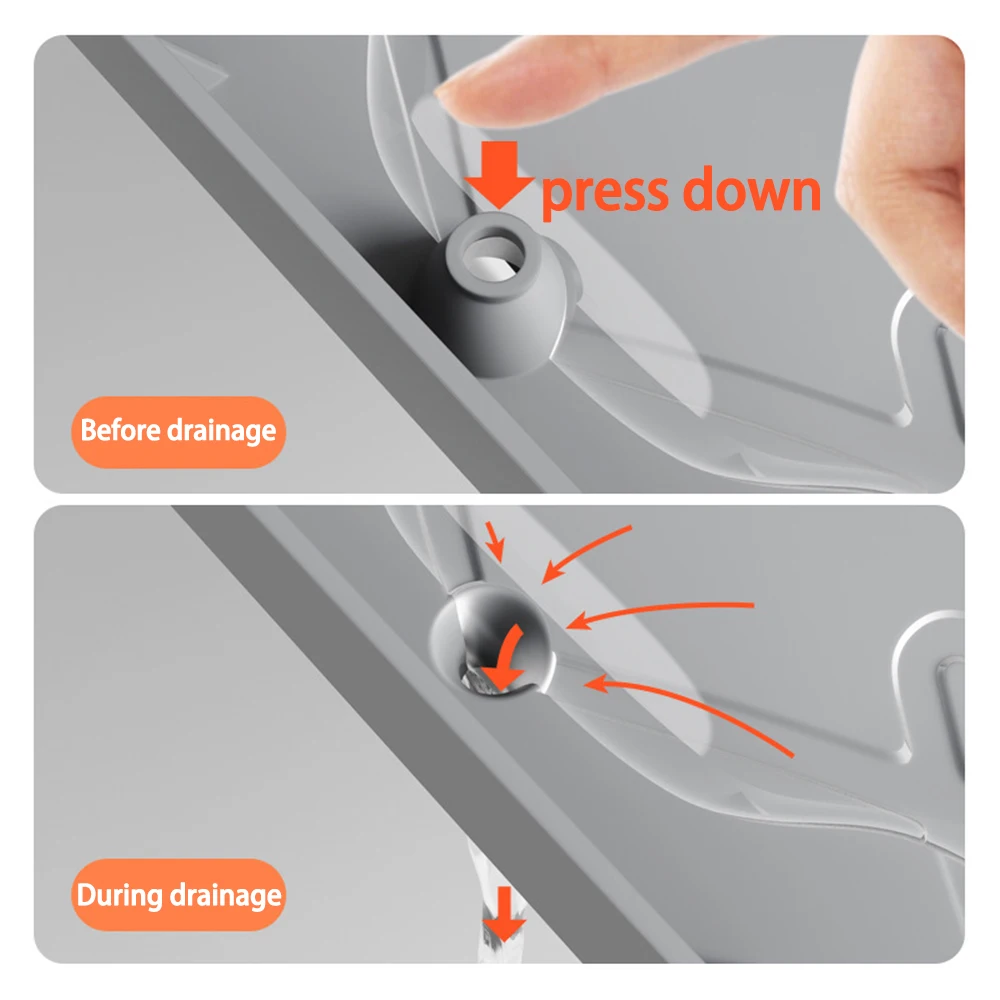 press down

Before drainage

During drainage