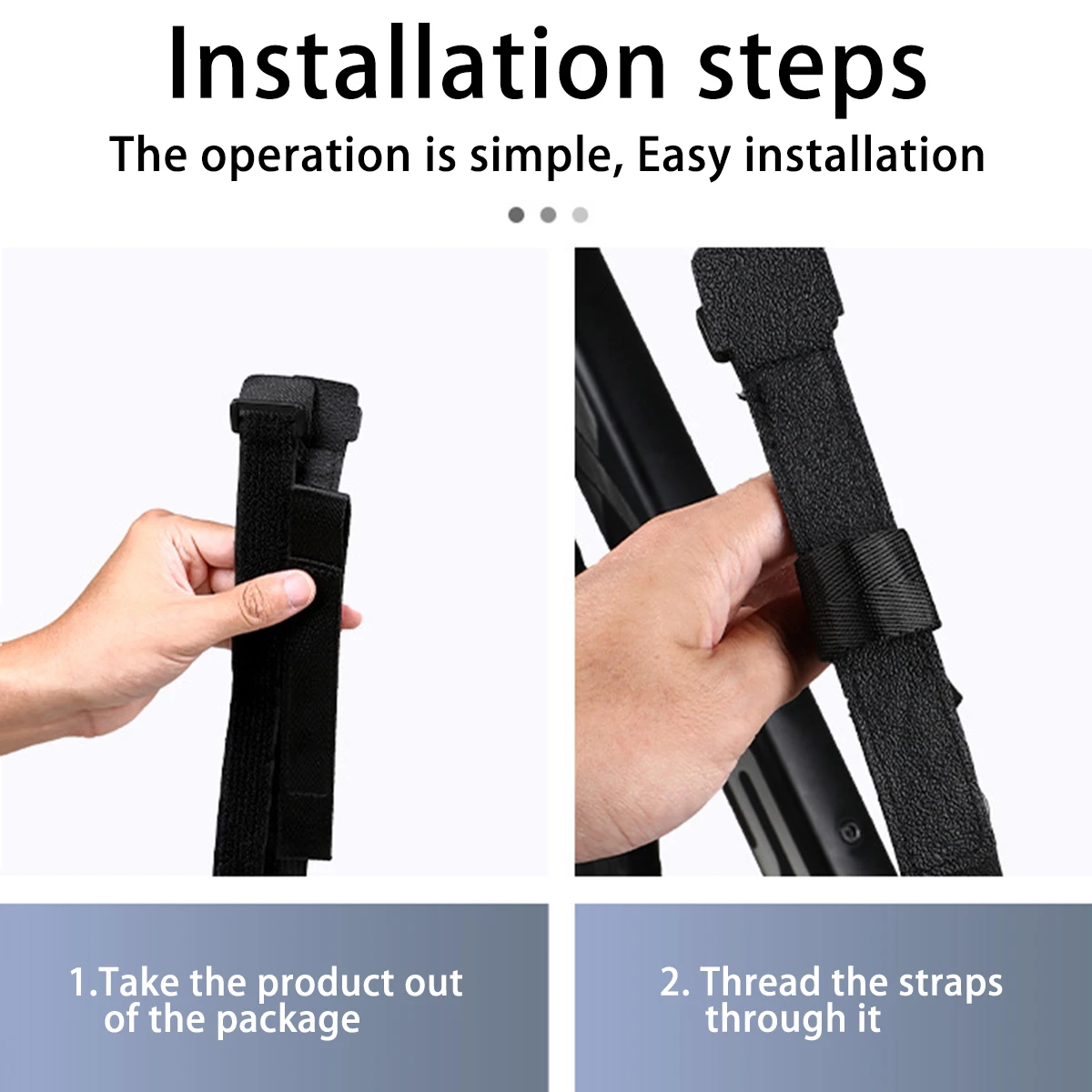 Installation steps

The operation is simple, Easy installation

1.Take the product out of the package

2. Thread the straps through it