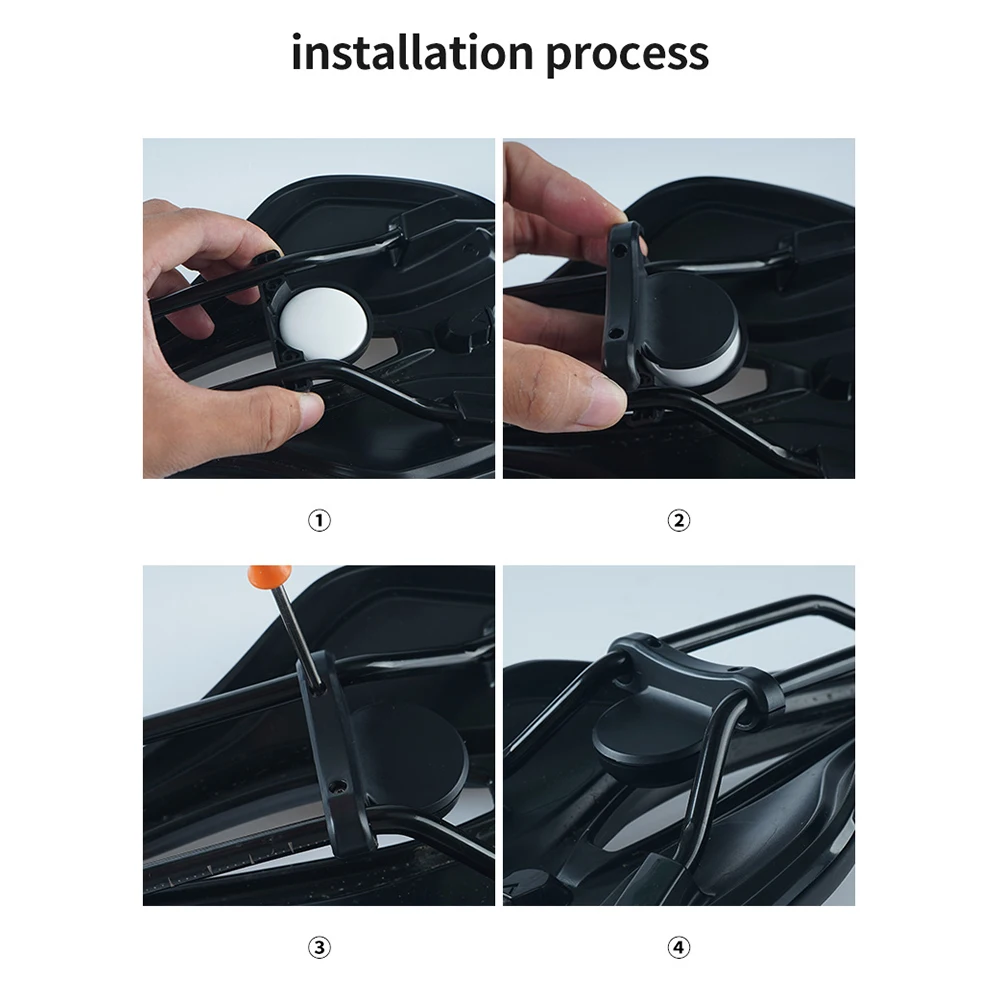 installation process

①

②

③

④