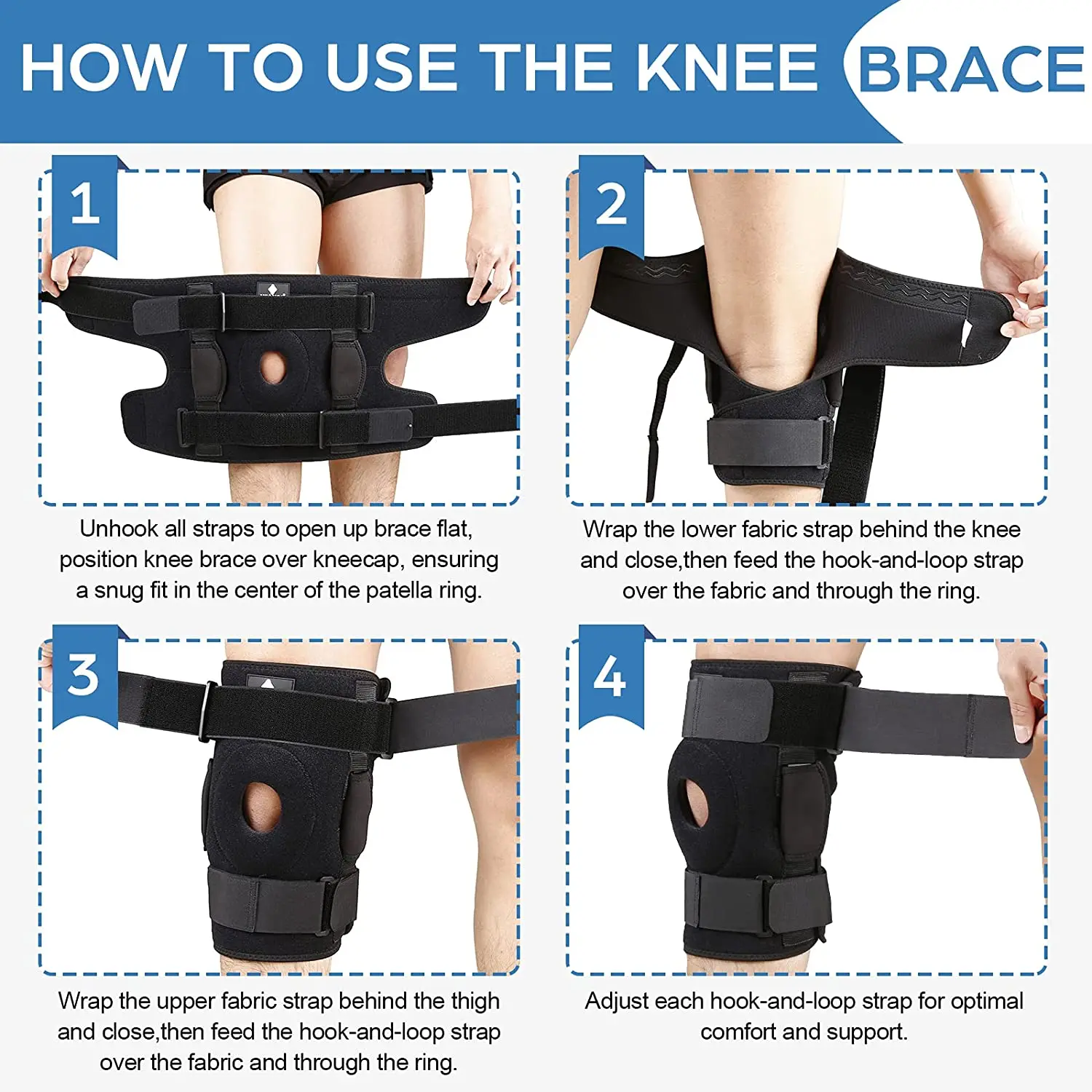 HOW TO USE THE KNEE BRACE

1

Unhook all straps to open up brace flat, position knee brace over kneecap, ensuring a snug fit in the center of the patella ring.

2

Wrap the lower fabric strap behind the knee and close,then feed the hook-and-loop strap over the fabric and through the ring.

3

Wrap the upper fabric strap behind the thigh and close,then feed the hook-and-loop strap over the fabric and through the ring.

4

Adjust each hook-and-loop strap for optimal comfort and support.