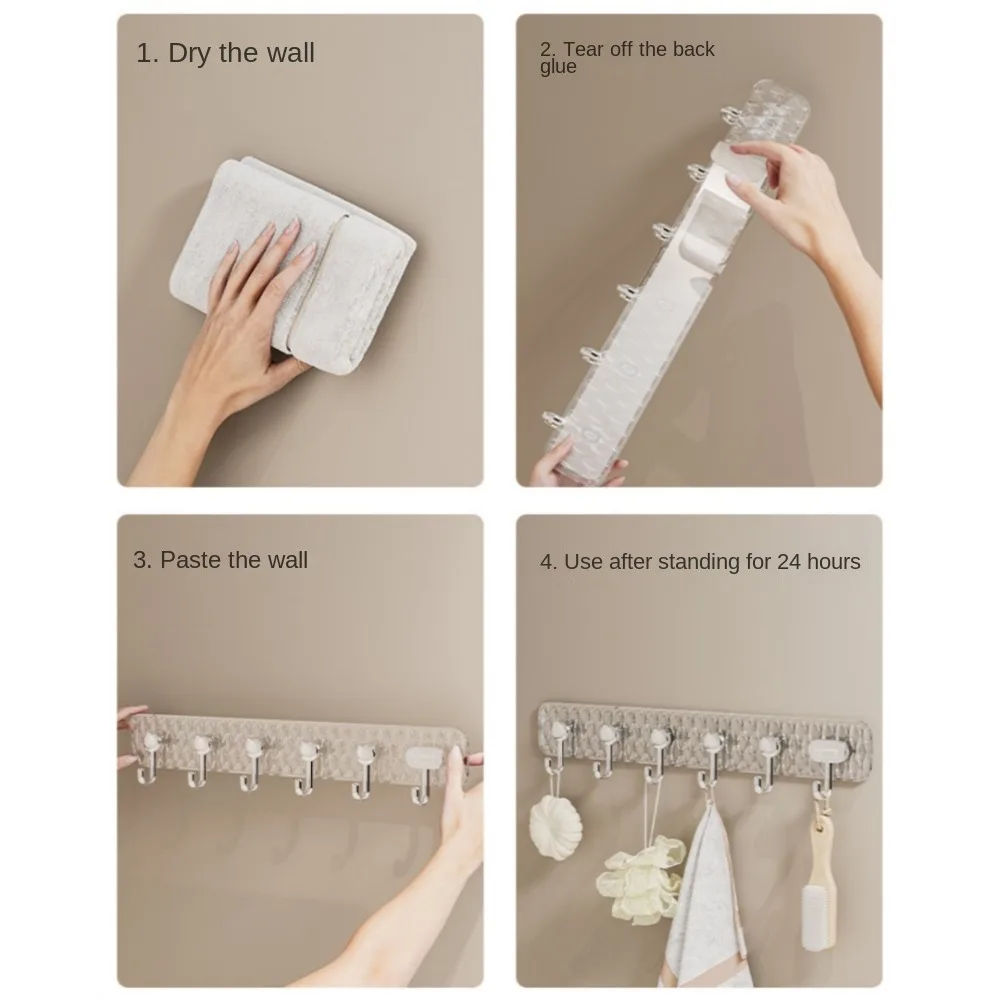 1. Dry the wall

2. Tear off the back glue

3. Paste the wall

4. Use after standing for 24 hours