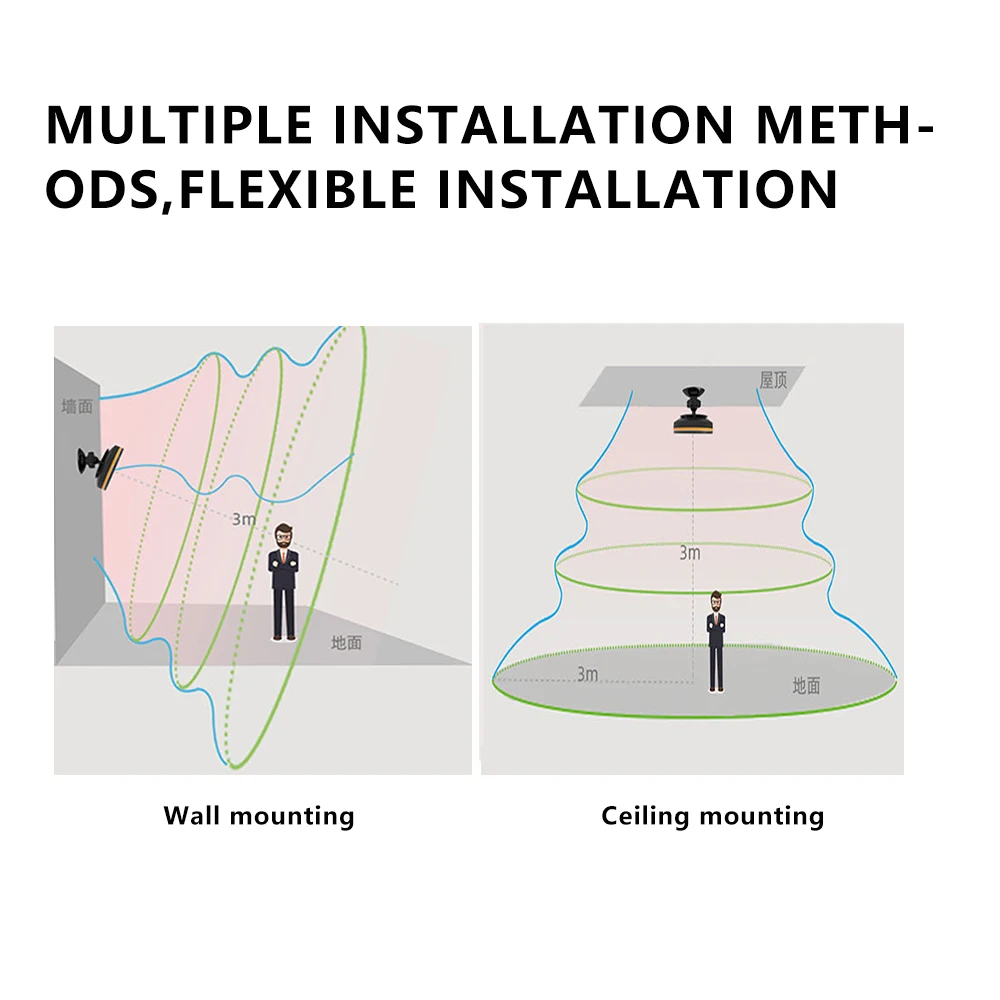 MULTIPLE INSTALLATION METHODS,FLEXIBLE INSTALLATION

墙面

3m

地面

Wall mounting

屋顶

3m

3m

地面

Ceiling mounting