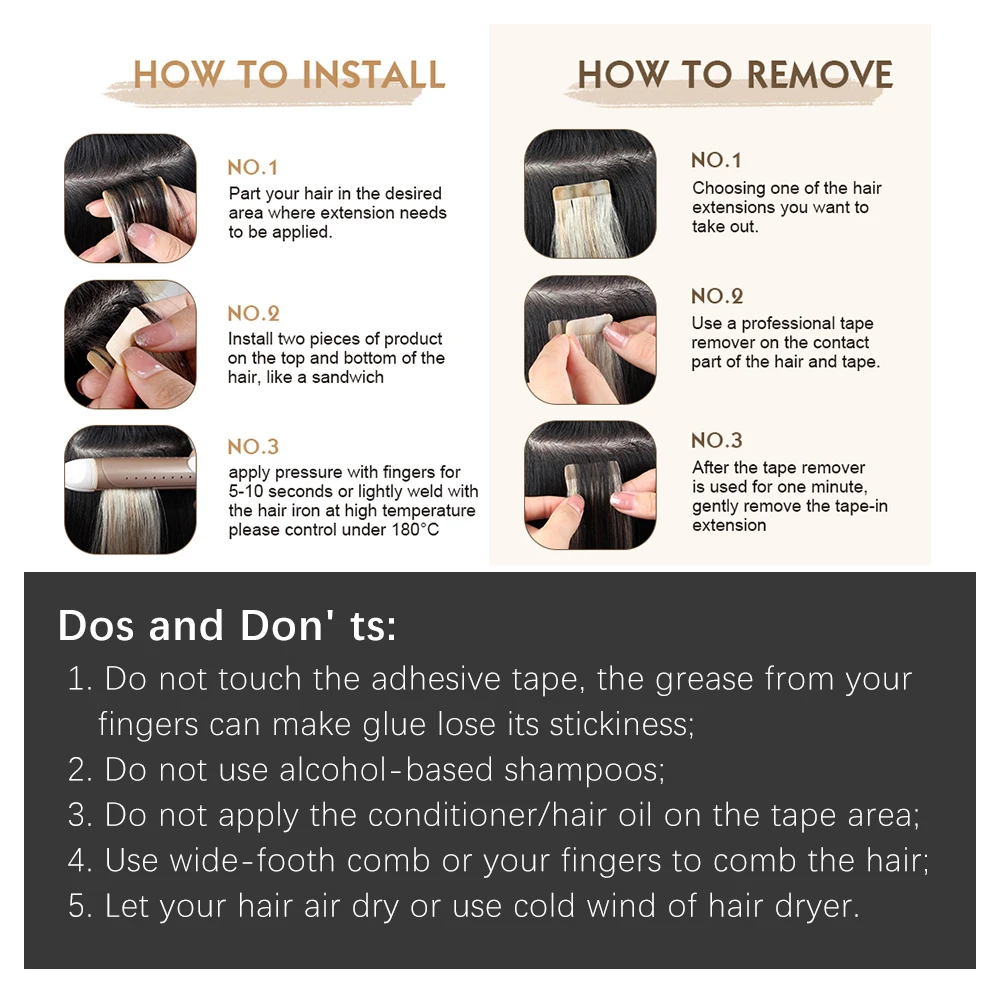 HOW TO INSTALL

NO.1
Part your hair in the desired area where extension needs to be applied.

NO.2
Install two pieces of product on the top and bottom of the hair, like a sandwich

NO.3
apply pressure with fingers for 5-10 seconds or lightly weld with the hair iron at high temperature please control under 180°C

HOW TO REMOVE

NO.1
Choosing one of the hair extensions you want to take out.

NO.2
Use a professional tape remover on the contact part of the hair and tape.

NO.3
After the tape remover is used for one minute, gently remove the tape-in extension

Dos and Don' ts:
1. Do not touch the adhesive tape, the grease from your fingers can make glue lose its stickiness;
2. Do not use alcohol-based shampoos;
3. Do not apply the conditioner/hair oil on the tape area;
4. Use wide-footh comb or your fingers to comb the hair;
5. Let your hair air dry or use cold wind of hair dryer.