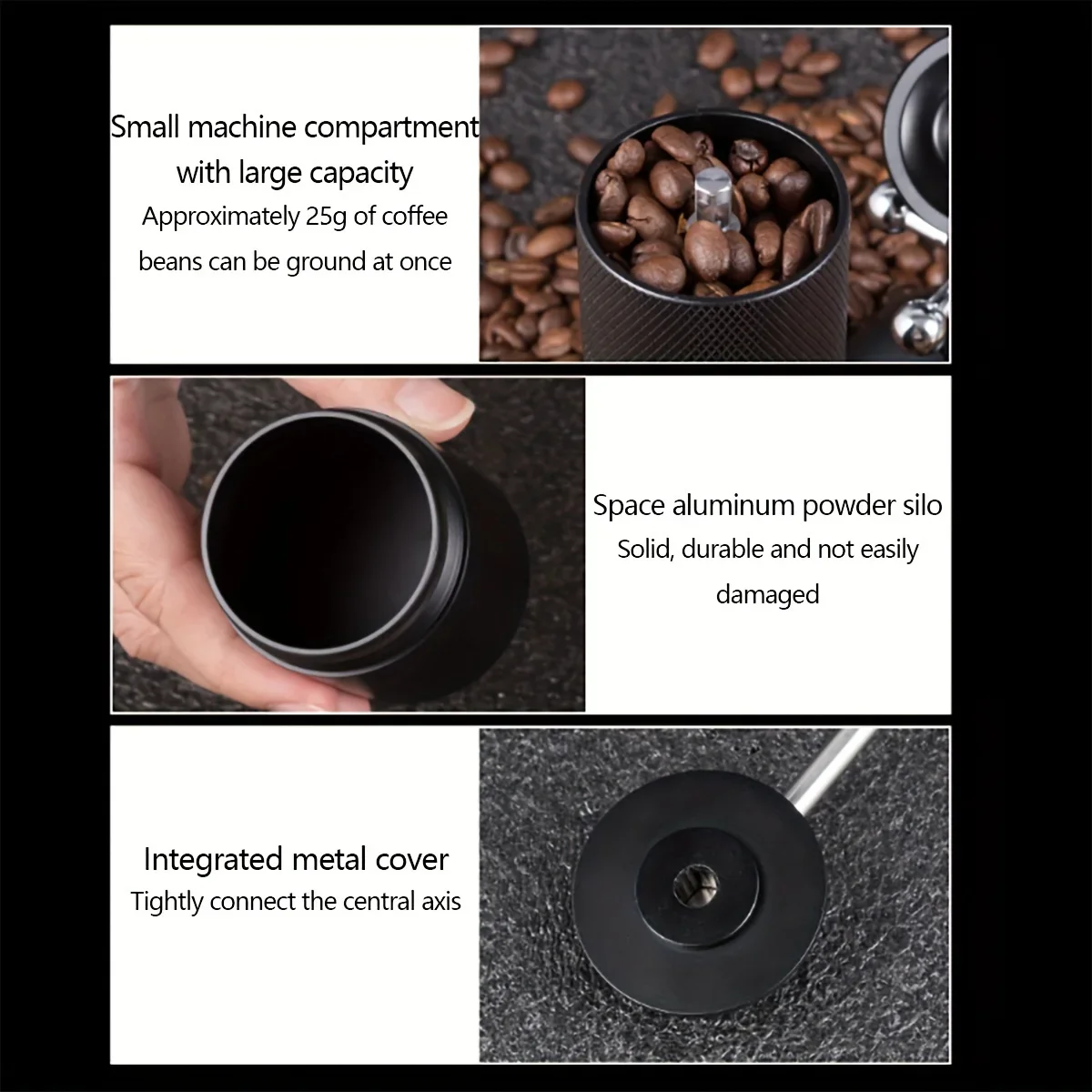 Small machine compartment with large capacity
Approximately 25g of coffee beans can be ground at once

Space aluminum powder silo
Solid, durable and not easily damaged

Integrated metal cover
Tightly connect the central axis