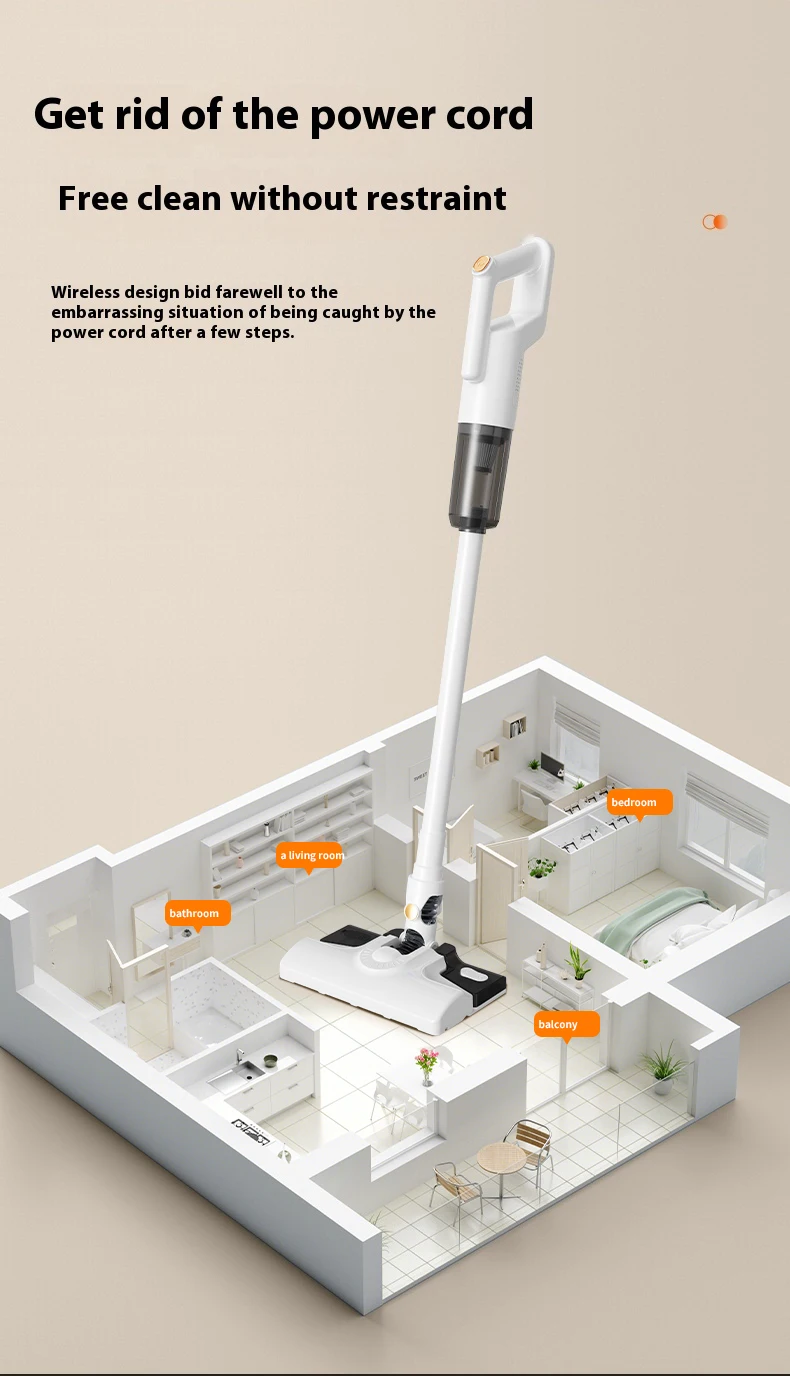 Get rid of the power cord

Free clean without restraint

Wireless design bid farewell to the embarrassing situation of being caught by the power cord after a few steps.

bedroom

a living room

bathroom

balcony