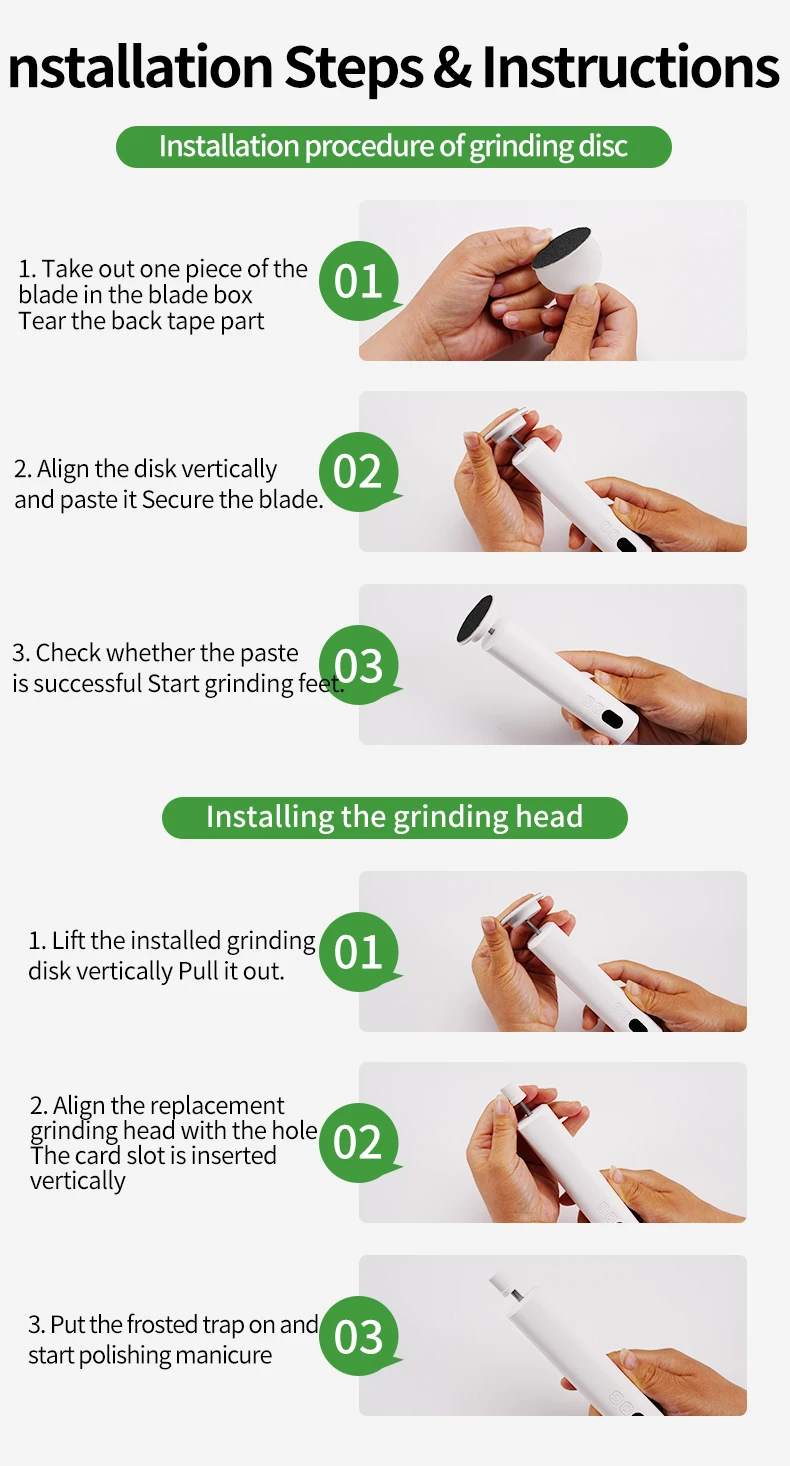 nstallation Steps & Instructions

Installation procedure of grinding disc

1. Take out one piece of the blade in the blade box Tear the back tape part

01

2. Align the disk vertically and paste it Secure the blade.

02

3. Check whether the paste is successful Start grinding feet.

03

Installing the grinding head

1. Lift the installed grinding disk vertically Pull it out.

01

2. Align the replacement grinding head with the hole The card slot is inserted vertically

02

3. Put the frosted trap on and start polishing manicure

03