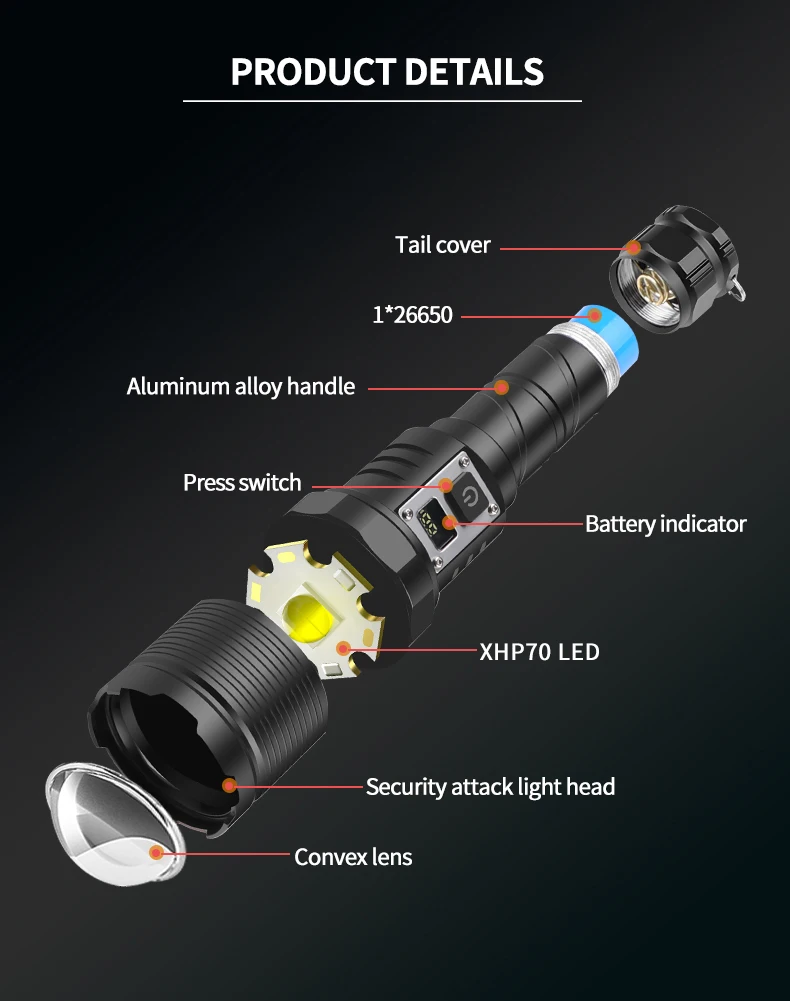 PRODUCT DETAILS

Tail cover

1*26650

Aluminum alloy handle

Press switch

Battery indicator

XHP70 LED

Security attack light head

Convex lens