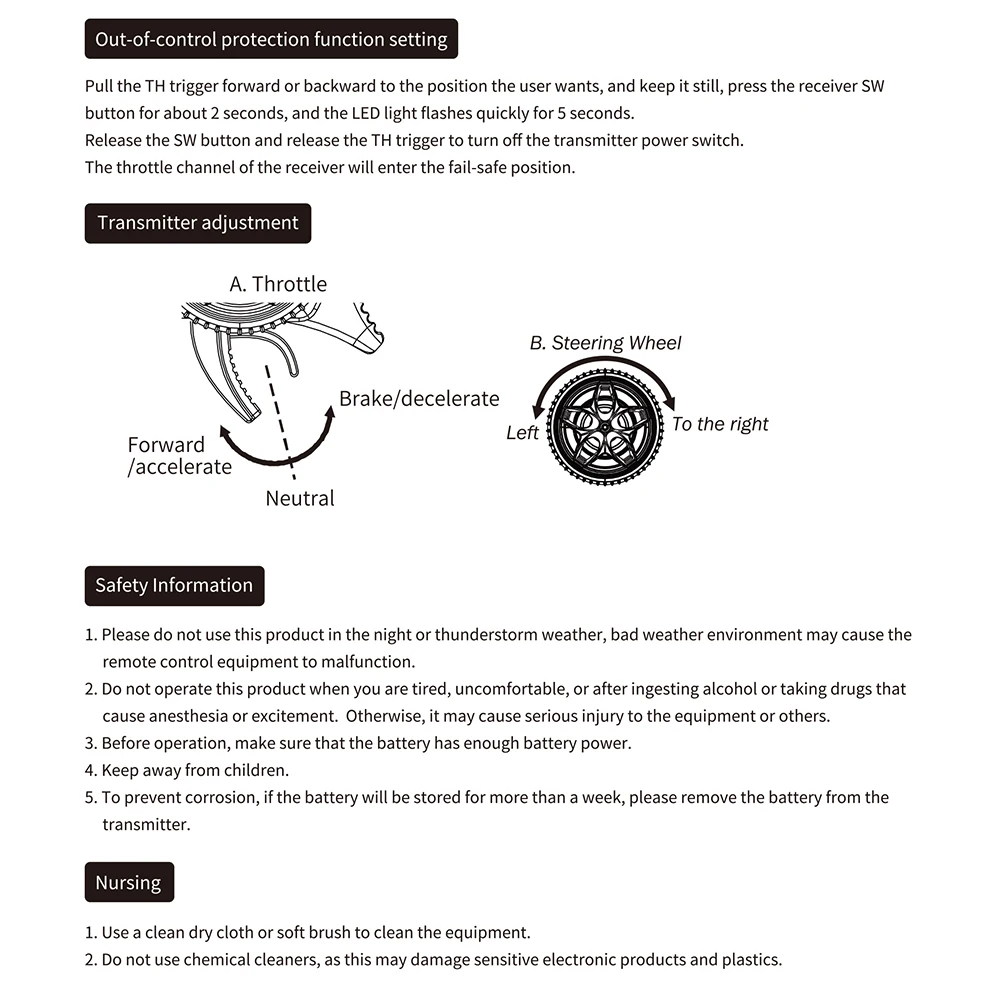 Out-of-control protection function setting

Pull the TH trigger forward or backward to the position the user wants, and keep it still, press the receiver SW button for about 2 seconds, and the LED light flashes quickly for 5 seconds.
Release the SW button and release the TH trigger to turn off the transmitter power switch.
The throttle channel of the receiver will enter the fail-safe position.

Transmitter adjustment

A. Throttle

Brake/decelerate

Forward /accelerate

Neutral

B. Steering Wheel

Left

To the right

Safety Information

1. Please do not use this product in the night or thunderstorm weather, bad weather environment may cause the remote control equipment to malfunction.
2. Do not operate this product when you are tired, uncomfortable, or after ingesting alcohol or taking drugs that cause anesthesia or excitement. Otherwise, it may cause serious injury to the equipment or others.
3. Before operation, make sure that the battery has enough battery power.
4. Keep away from children.
5. To prevent corrosion, if the battery will be stored for more than a week, please remove the battery from the transmitter.

Nursing

1. Use a clean dry cloth or soft brush to clean the equipment.
2. Do not use chemical cleaners, as this may damage sensitive electronic products and plastics.