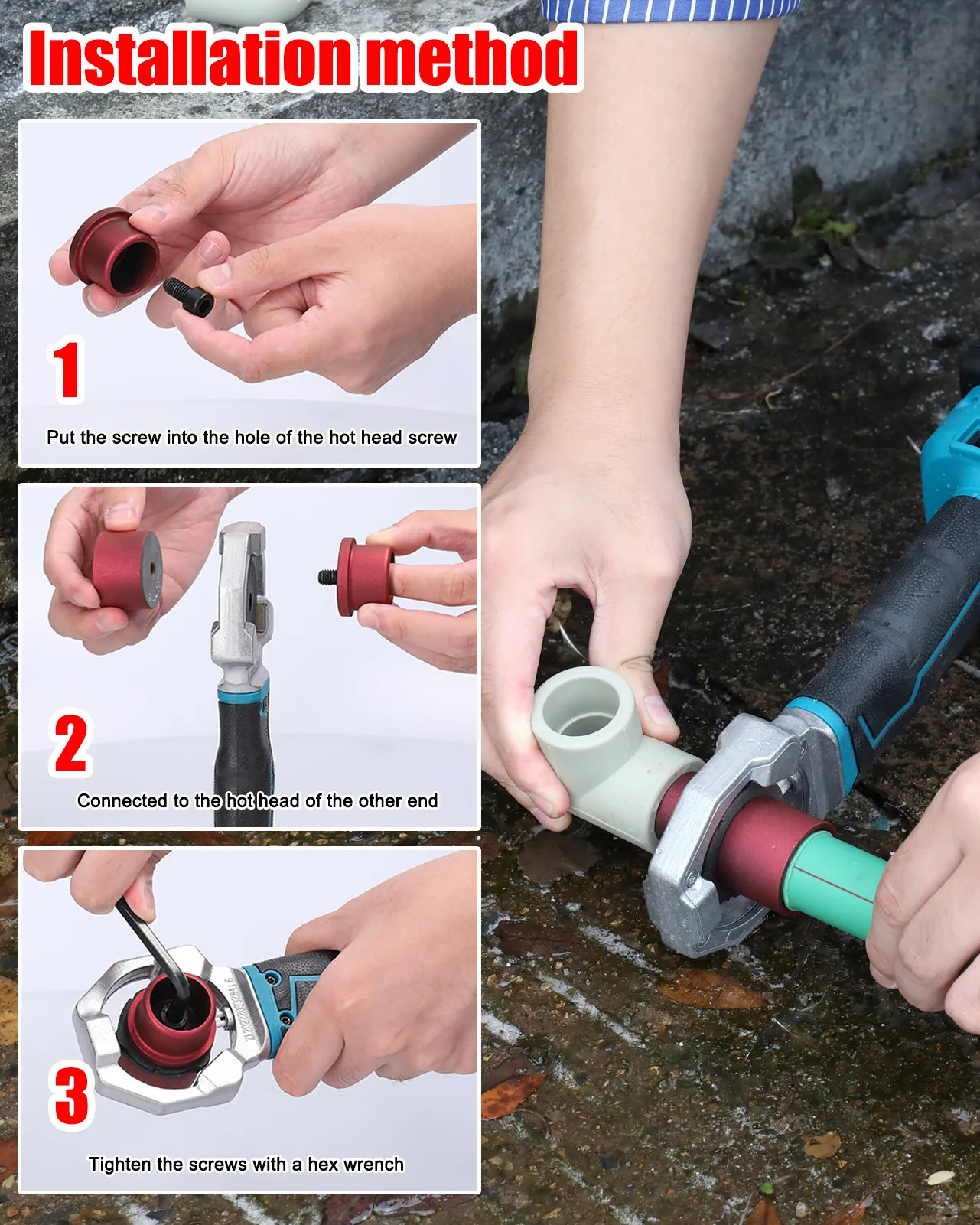 Installation method

1

Put the screw into the hole of the hot head screw

2

Connected to the hot head of the other end

3

Tighten the screws with a hex wrench