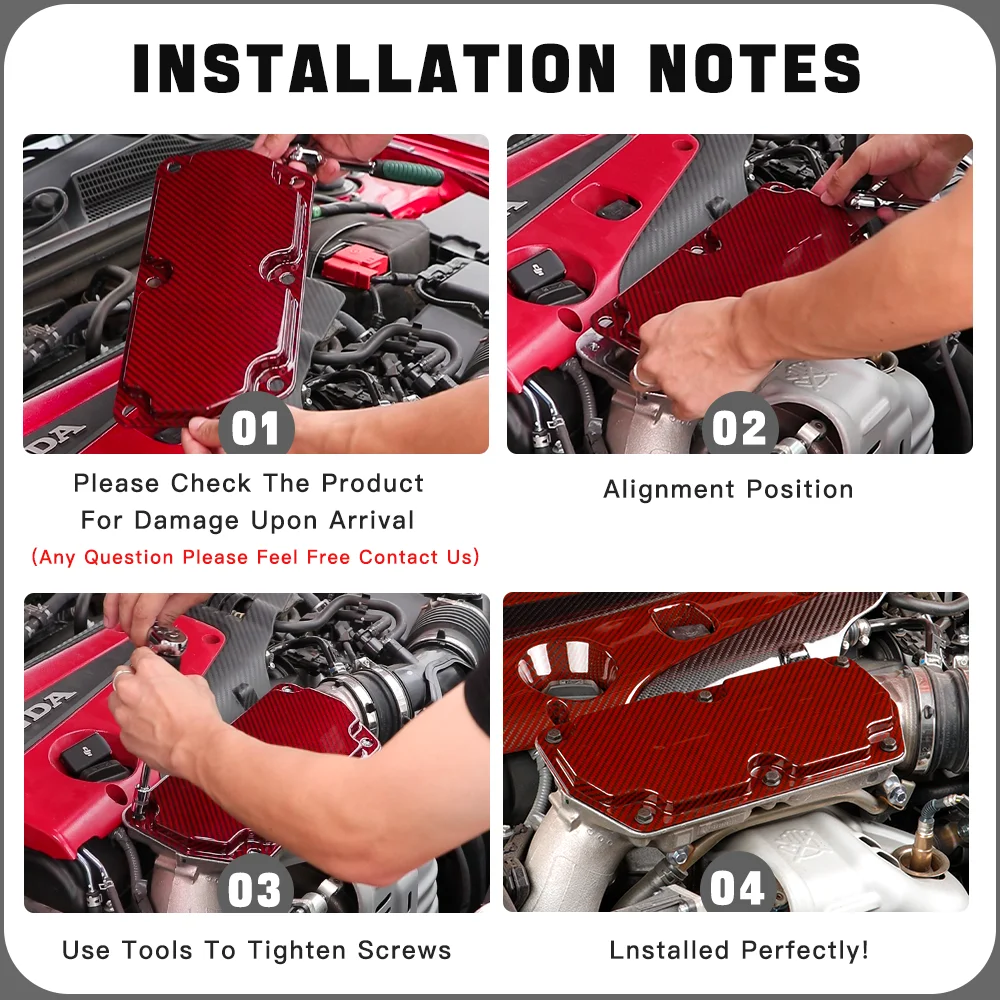 INSTALLATION NOTES

01

Please Check The Product For Damage Upon Arrival
(Any Question Please Feel Free Contact Us)

02

Alignment Position

03

Use Tools To Tighten Screws

04

Lnstalled Perfectly!