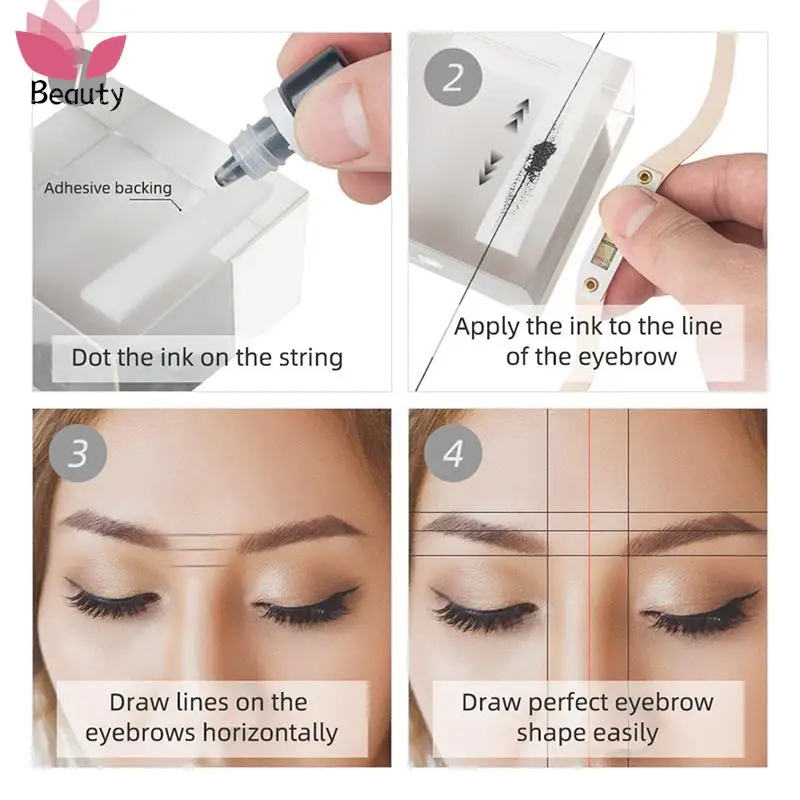 Beauty

Adhesive backing

Dot the ink on the string

2

Apply the ink to the line of the eyebrow

3

Draw lines on the eyebrows horizontally

4

Draw perfect eyebrow shape easily