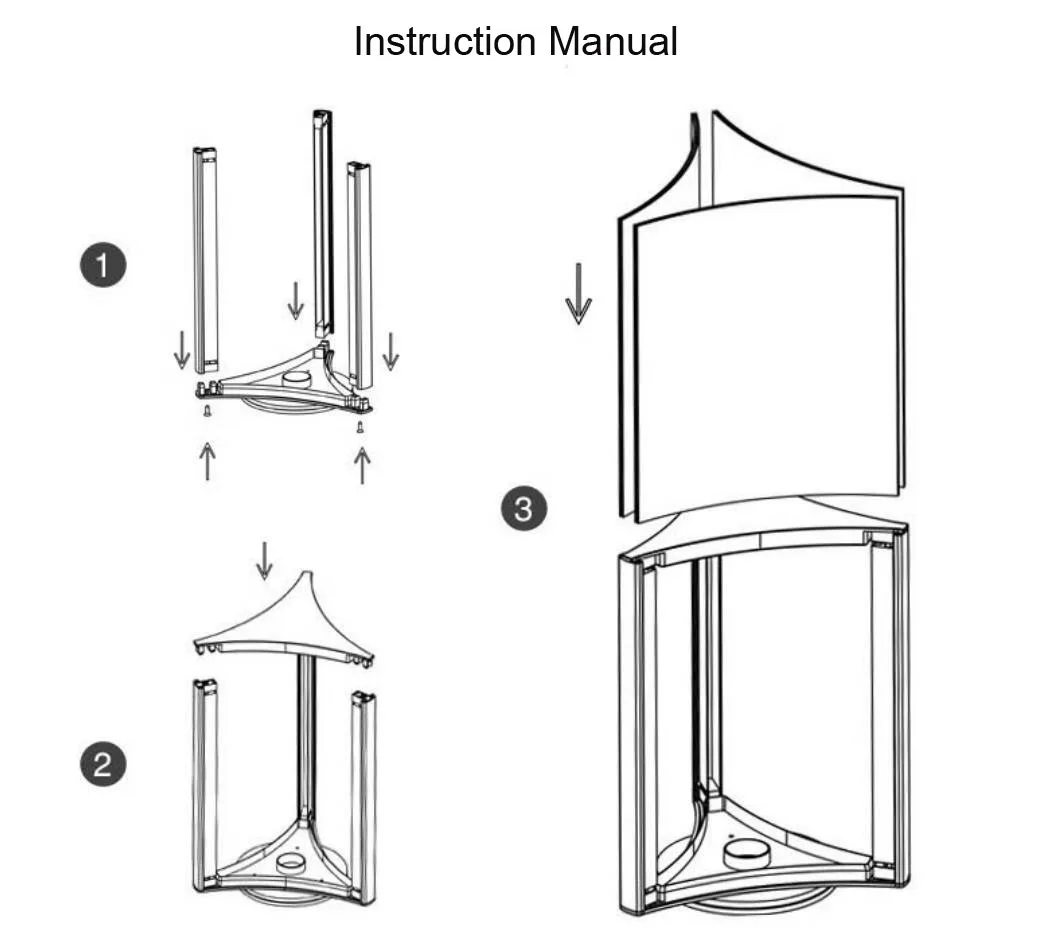 Instruction Manual

1

2

3