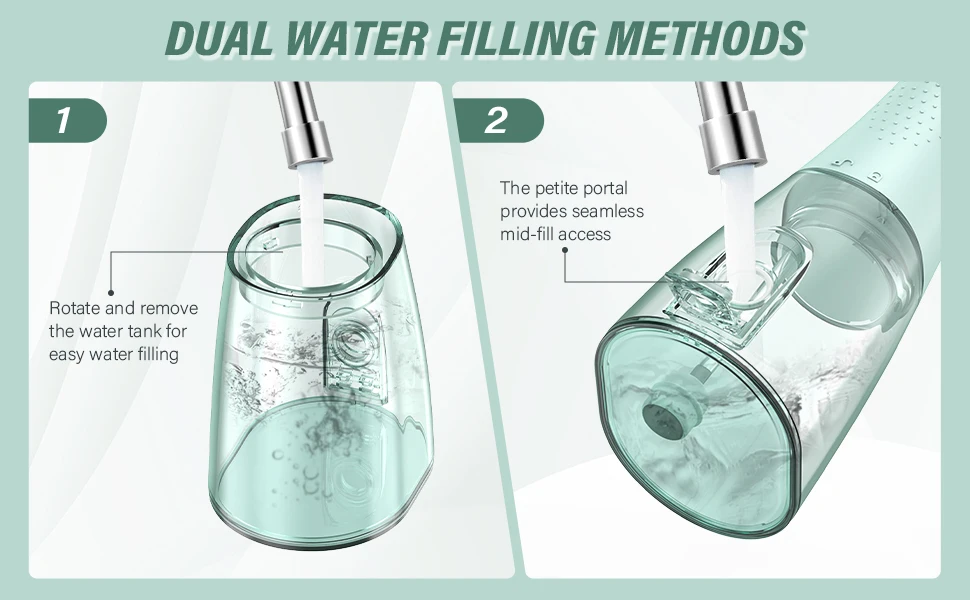 DUAL WATER FILLING METHODS

1

Rotate and remove the water tank for easy water filling

2

The petite portal provides seamless mid-fill access