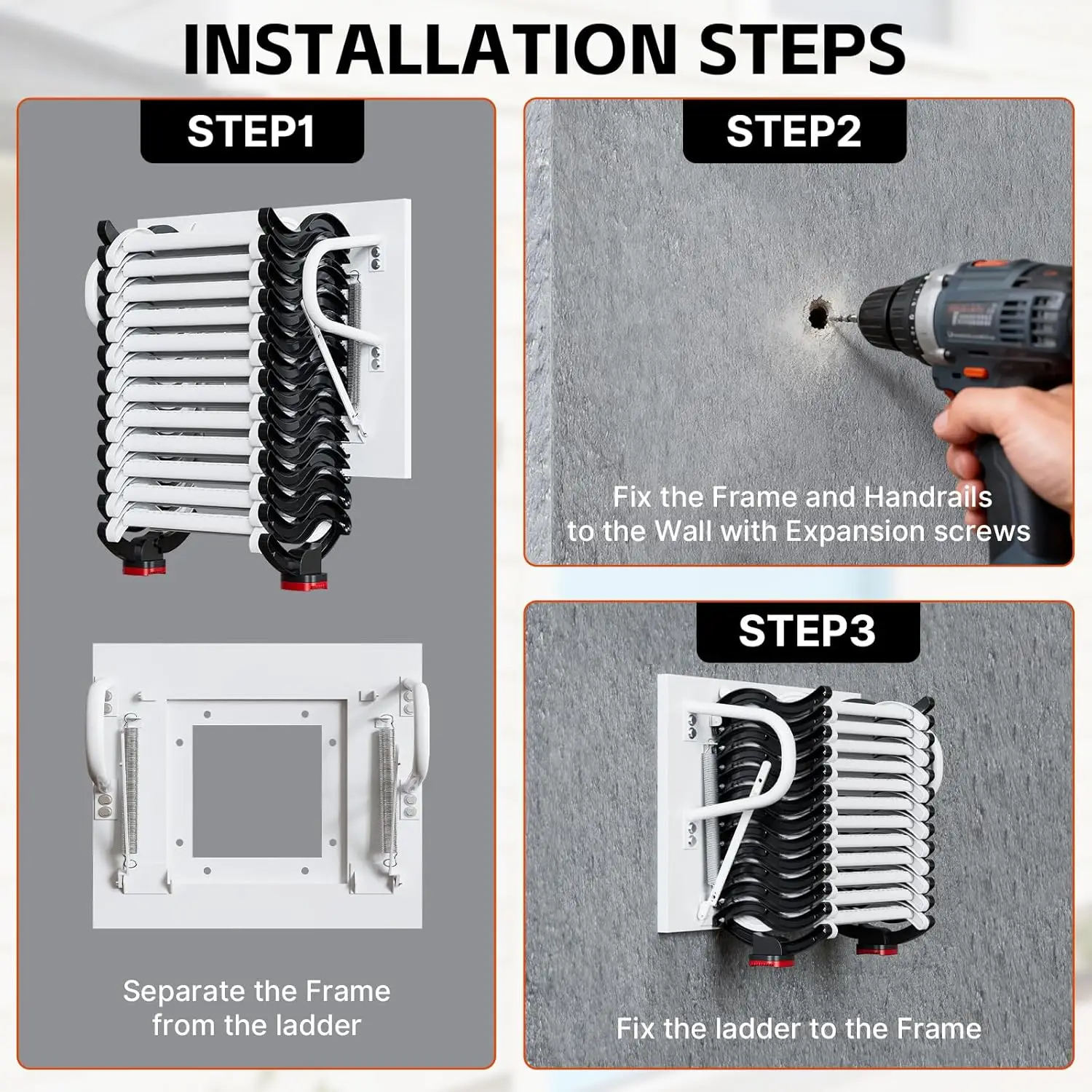 INSTALLATION STEPS

STEP1

Separate the Frame from the ladder

STEP2

Fix the Frame and Handrails to the Wall with Expansion screws

STEP3

Fix the ladder to the Frame