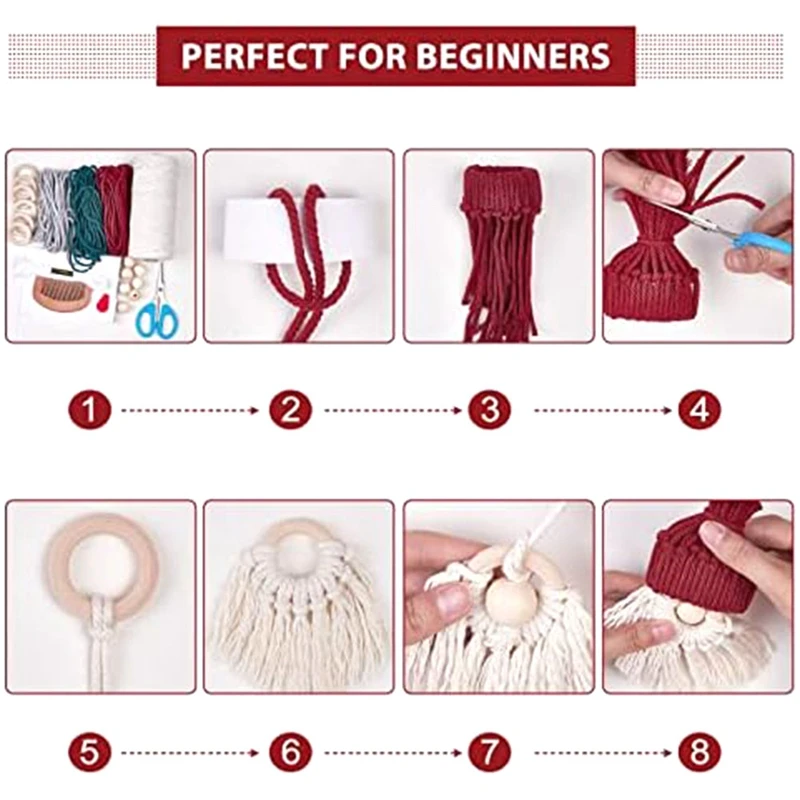 PERFECT FOR BEGINNERS

1
2
3
4

5
6
7
8