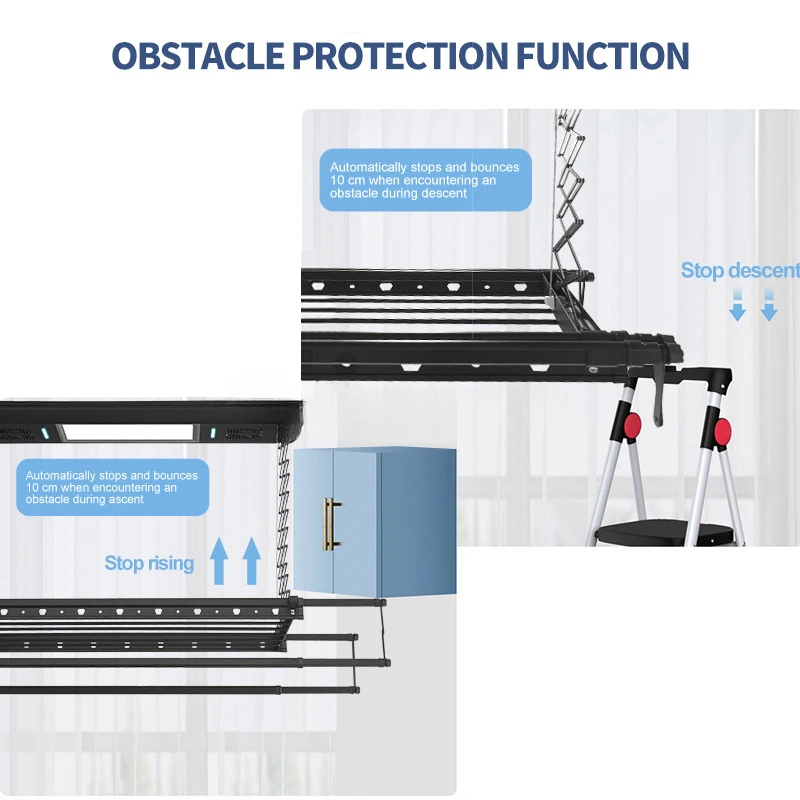 OBSTACLE PROTECTION FUNCTION

Automatically stops and bounces 10 cm when encountering an obstacle during descent

Stop descent

Automatically stops and bounces 10 cm when encountering an obstacle during ascent

Stop rising