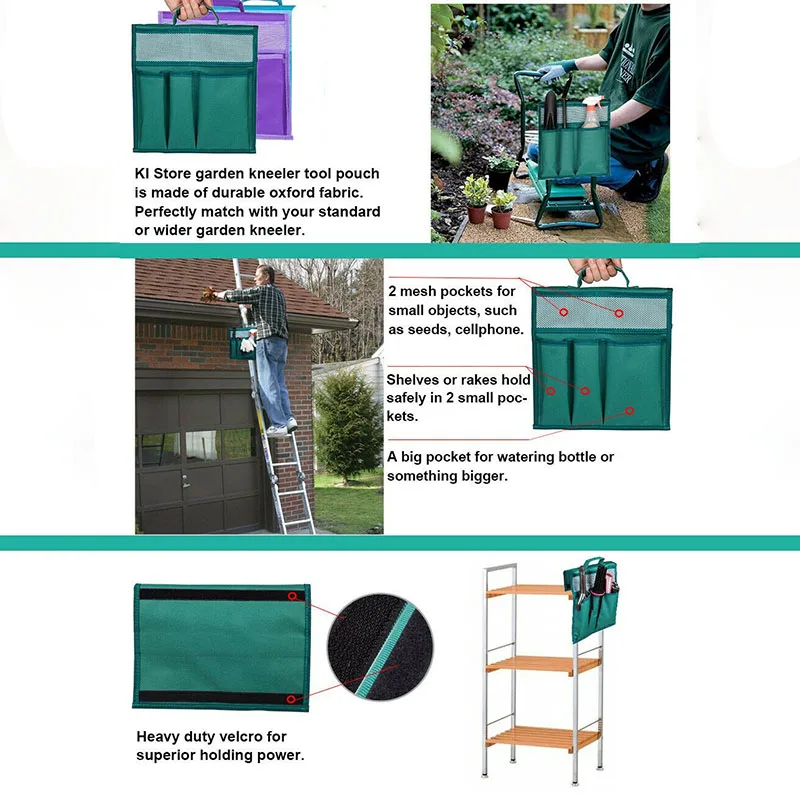 KI Store garden kneeler tool pouch is made of durable oxford fabric. Perfectly match with your standard or wider garden kneeler.

2 mesh pockets for small objects, such as seeds, cellphone.

Shelves or rakes hold safely in 2 small pockets.

A big pocket for watering bottle or something bigger.

Heavy duty velcro for superior holding power.