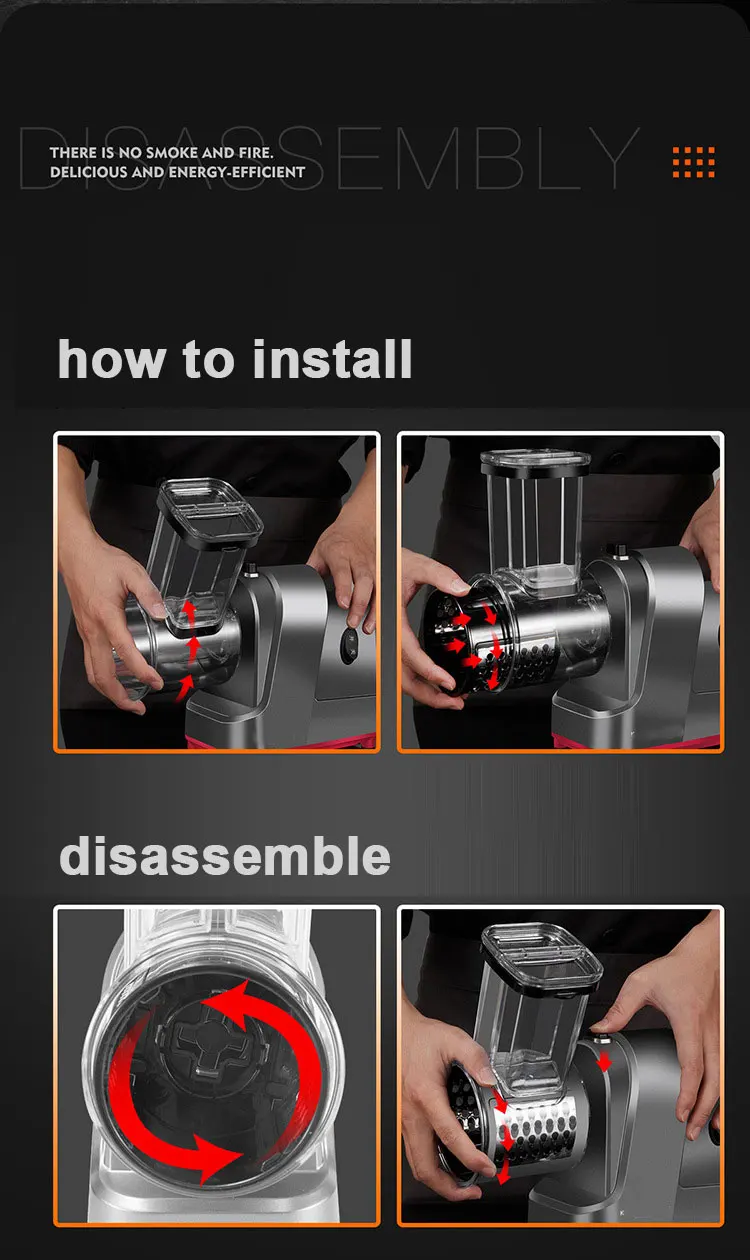 DISASSEMBLY

THERE IS NO SMOKE AND FIRE.
DELICIOUS AND ENERGY-EFFICIENT

how to install

disassemble