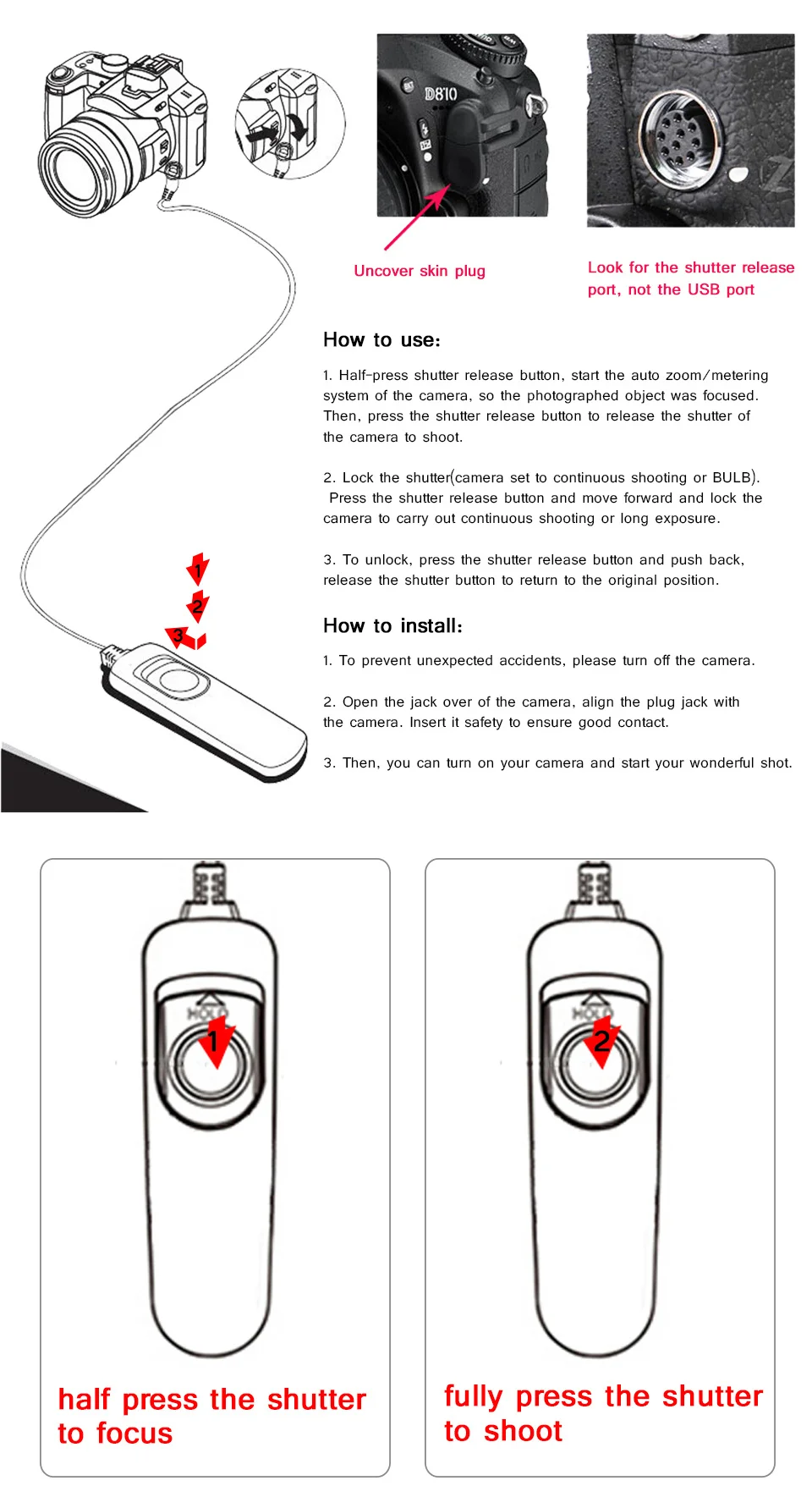 D810

Uncover skin plug

Look for the shutter release port, not the USB port

How to use:

1. Half-press shutter release button, start the auto zoom/metering system of the camera, so the photographed object was focused. Then, press the shutter release button to release the shutter of the camera to shoot.

2. Lock the shutter(camera set to continuous shooting or BULB). Press the shutter release button and move forward and lock the camera to carry out continuous shooting or long exposure.

3. To unlock, press the shutter release button and push back, release the shutter button to return to the original position.

1
2
3

How to install:

1. To prevent unexpected accidents, please turn off the camera.

2. Open the jack over of the camera, align the plug jack with the camera. Insert it safety to ensure good contact.

3. Then, you can turn on your camera and start your wonderful shot.

HOLD
1

half press the shutter to focus

HOLD
2

fully press the shutter to shoot