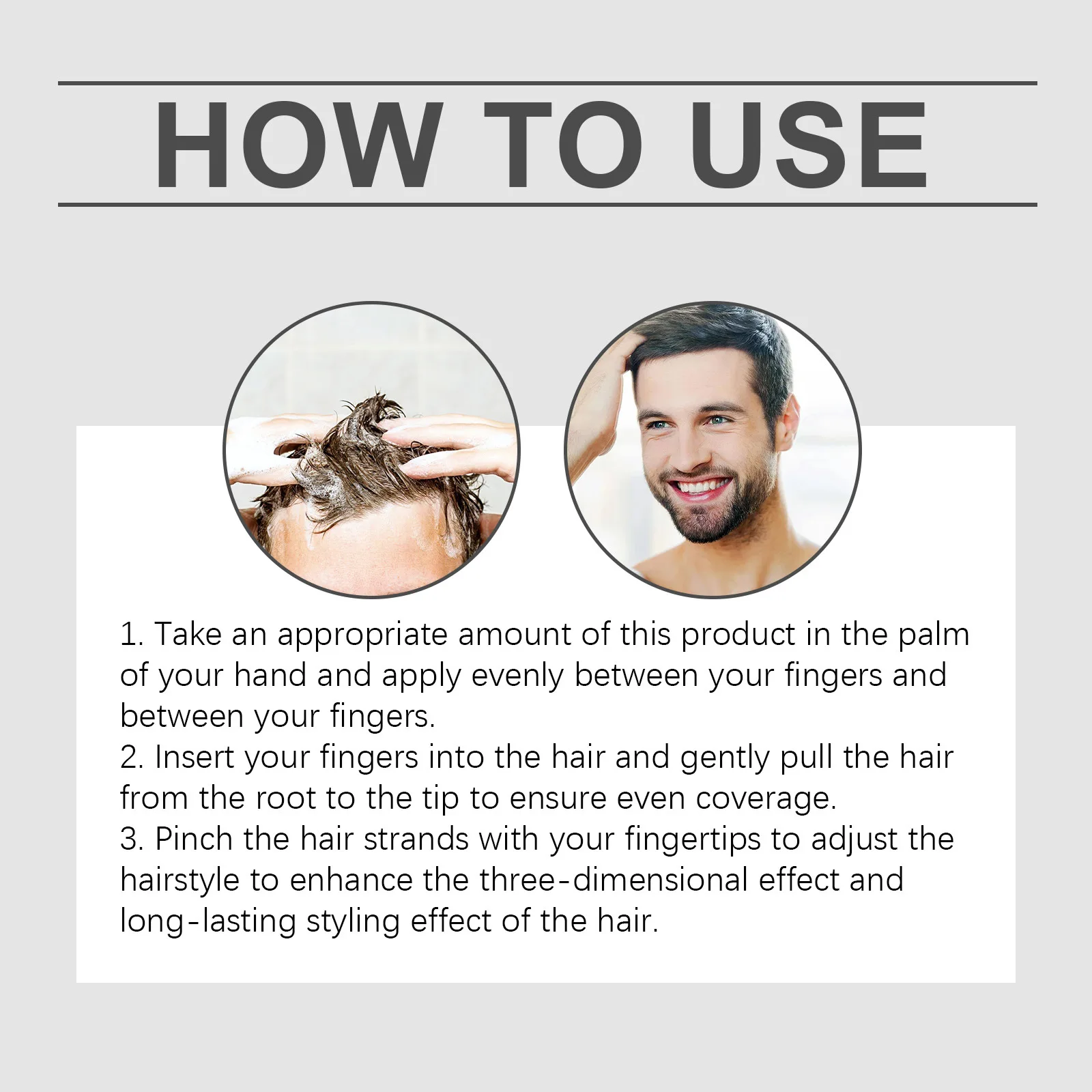 HOW TO USE

1. Take an appropriate amount of this product in the palm of your hand and apply evenly between your fingers and between your fingers.
2. Insert your fingers into the hair and gently pull the hair from the root to the tip to ensure even coverage.
3. Pinch the hair strands with your fingertips to adjust the hairstyle to enhance the three-dimensional effect and long-lasting styling effect of the hair.