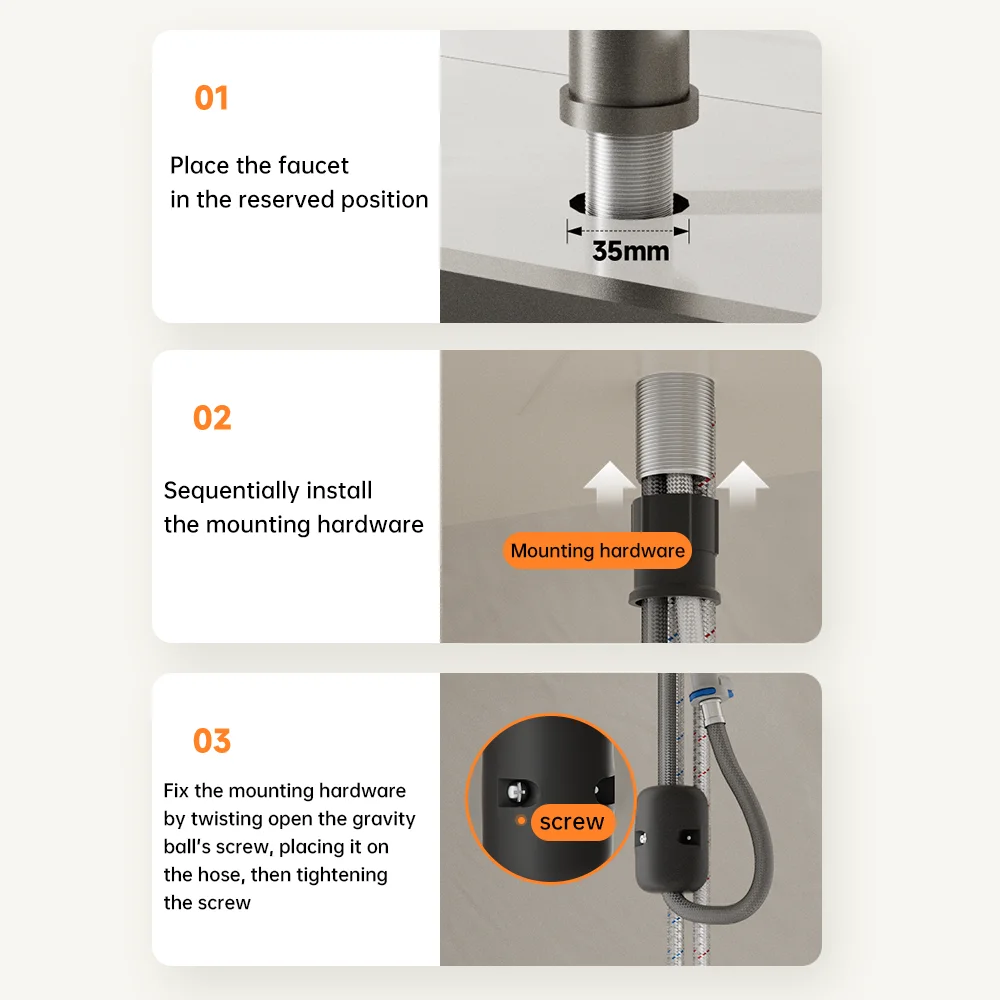 01

Place the faucet in the reserved position

35mm

02

Sequentially install the mounting hardware

Mounting hardware

03

Fix the mounting hardware by twisting open the gravity ball's screw, placing it on the hose, then tightening the screw

screw