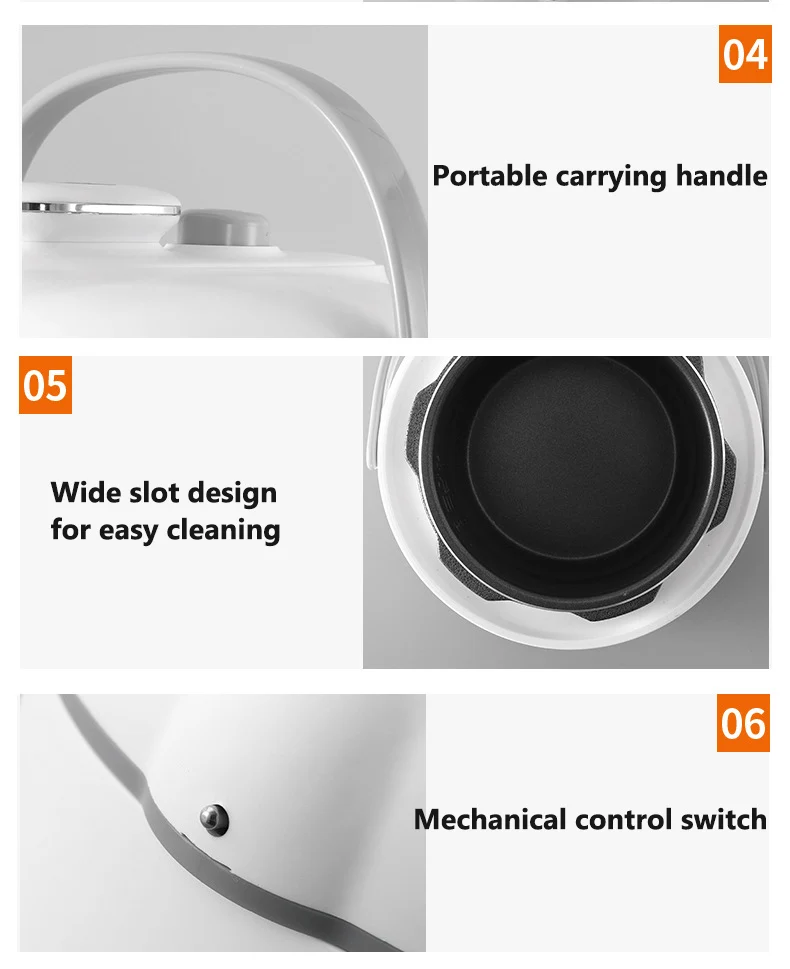 04

Portable carrying handle

05

Wide slot design for easy cleaning

06

Mechanical control switch