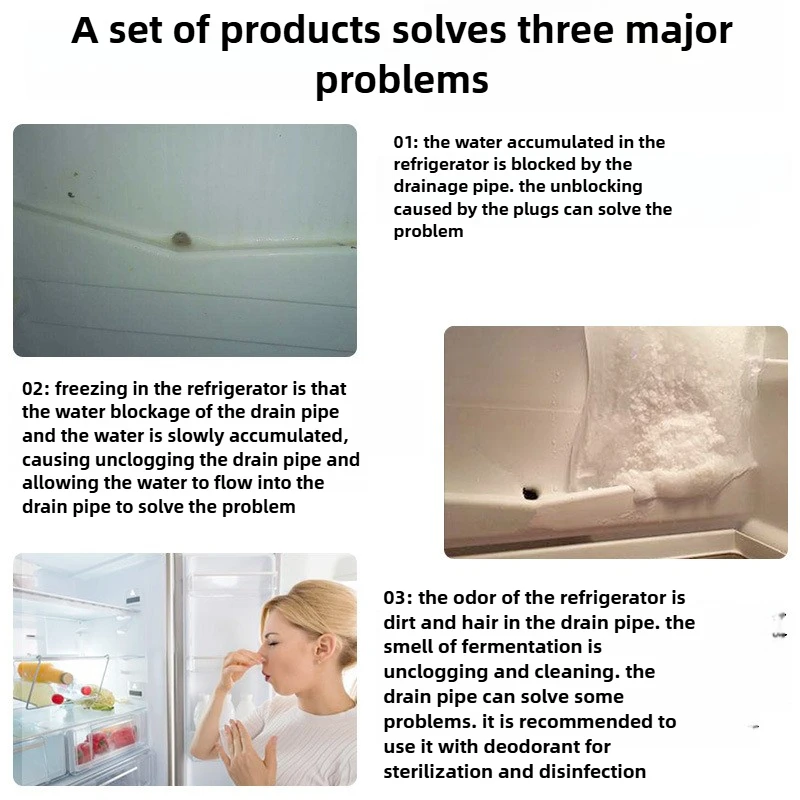 A set of products solves three major problems

01: the water accumulated in the refrigerator is blocked by the drainage pipe. the unblocking caused by the plugs can solve the problem

02: freezing in the refrigerator is that the water blockage of the drain pipe and the water is slowly accumulated, causing unclogging the drain pipe and allowing the water to flow into the drain pipe to solve the problem

03: the odor of the refrigerator is dirt and hair in the drain pipe. the smell of fermentation is unclogging and cleaning. the drain pipe can solve some problems. it is recommended to use it with deodorant for sterilization and disinfection