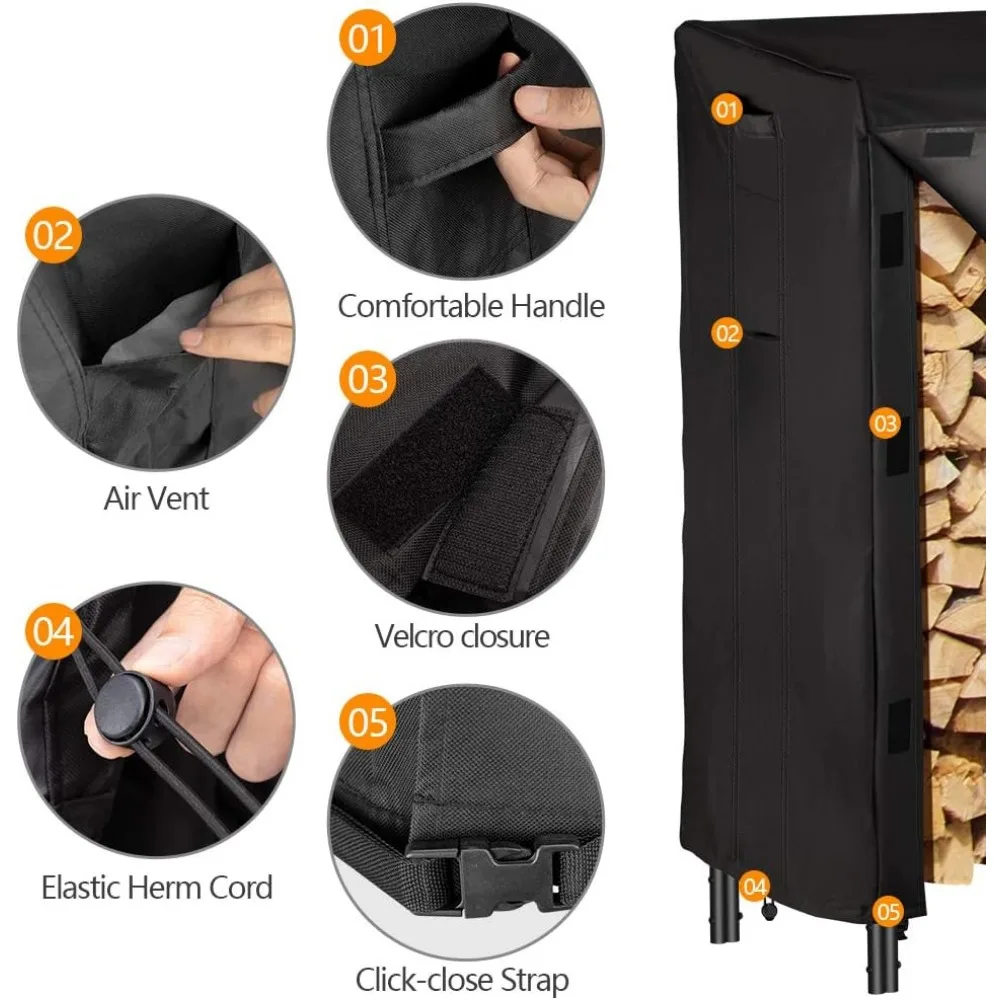 01
Comfortable Handle

02
Air Vent

03
Velcro closure

04
Elastic Herm Cord

05
Click-close Strap

01
02
03
04
05