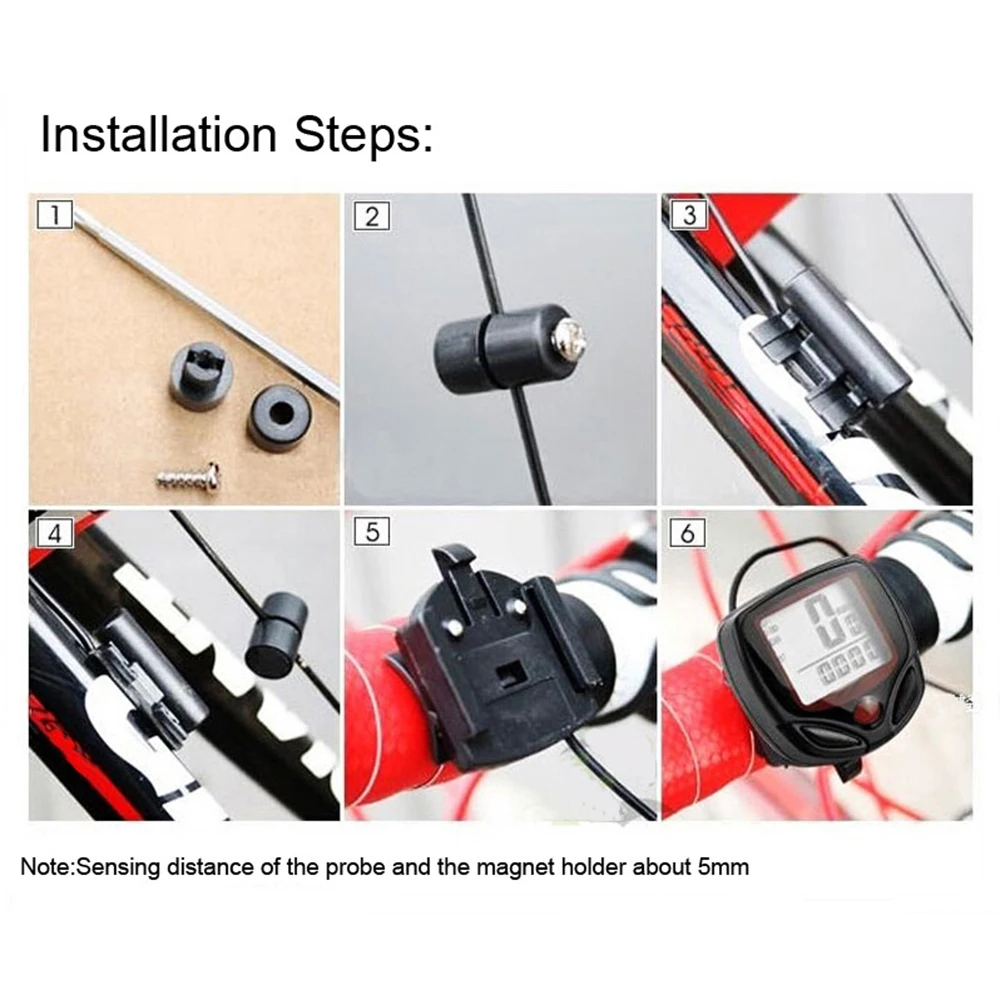 Installation Steps:

1

2

3

4

5

6

Note:Sensing distance of the probe and the magnet holder about 5mm