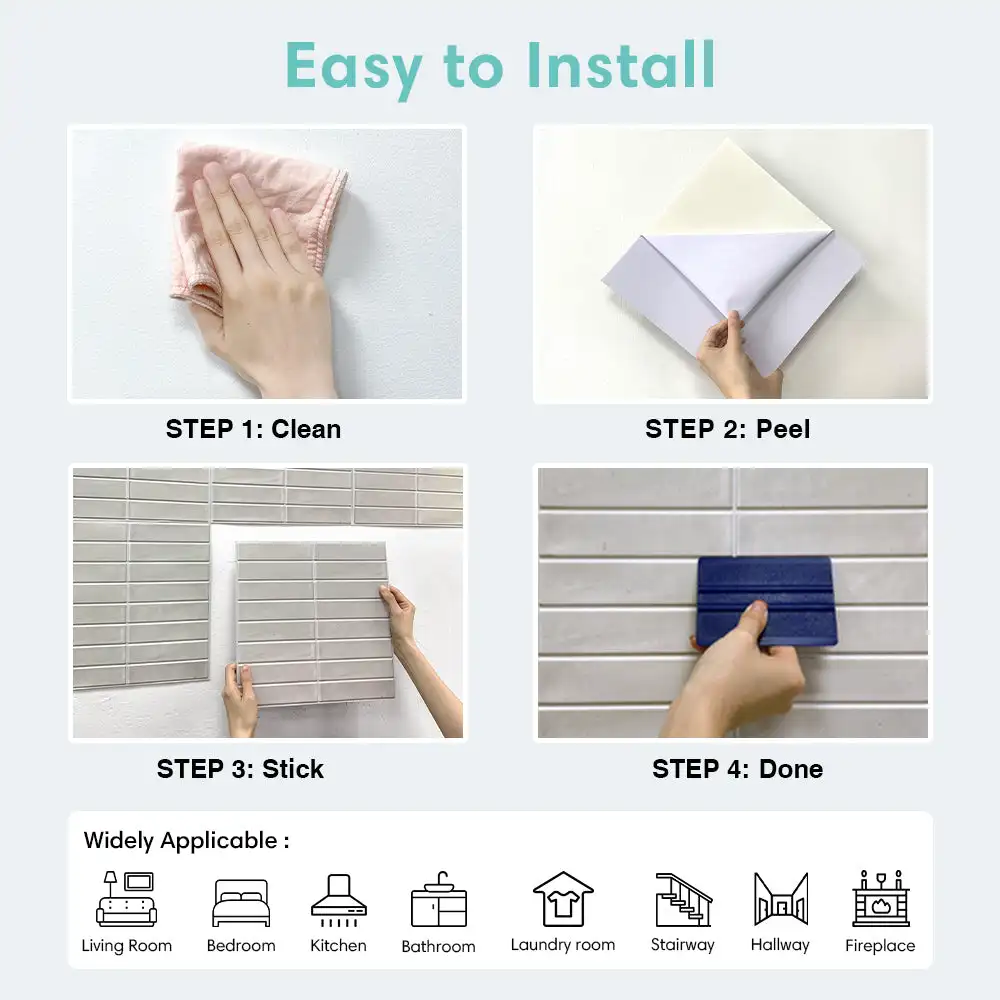 Easy to Install

STEP 1: Clean

STEP 2: Peel

STEP 3: Stick

STEP 4: Done

Widely Applicable :

Living Room
Bedroom
Kitchen
Bathroom
Laundry room
Stairway
Hallway
Fireplace