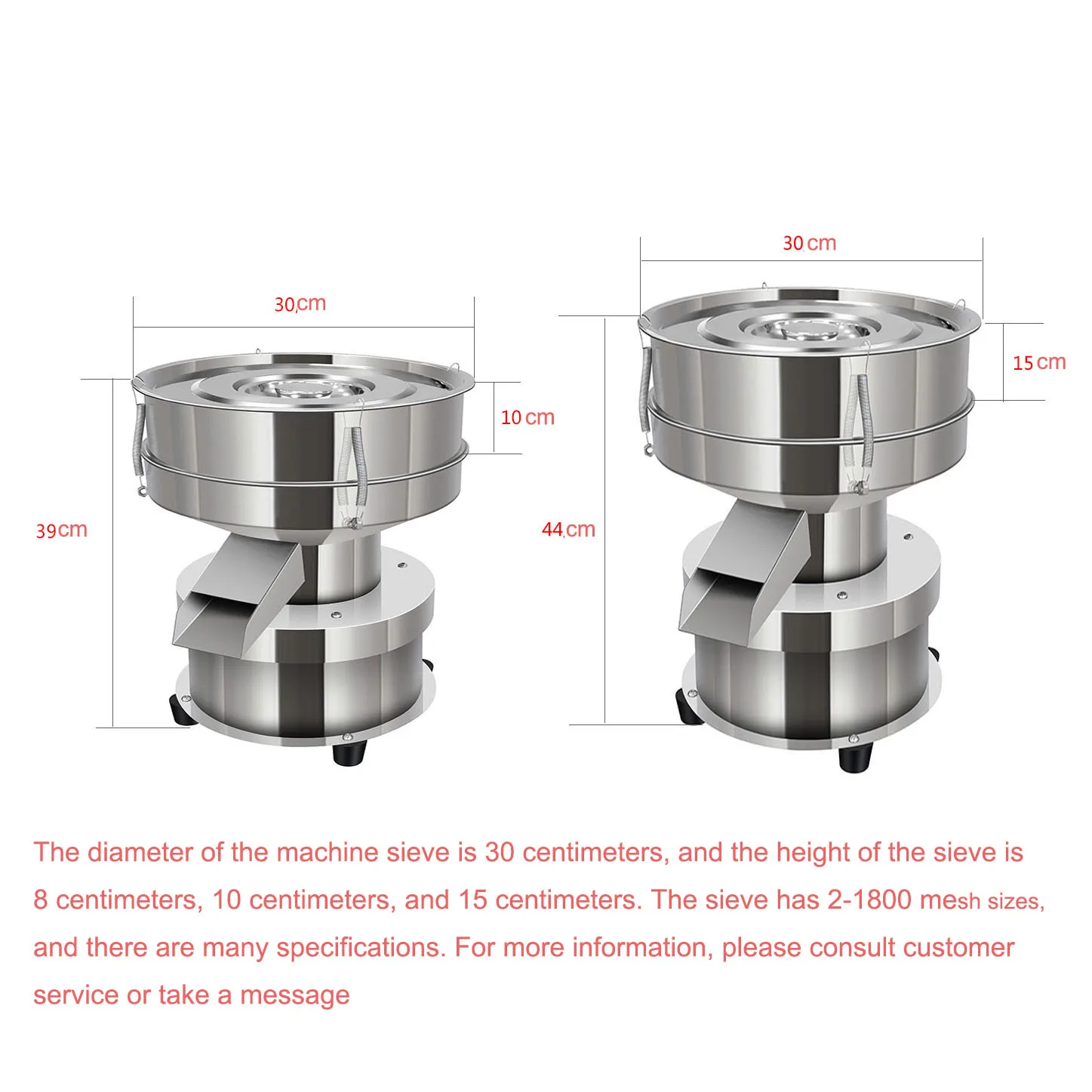 30cm

10cm

39cm

30cm

15cm

44cm

The diameter of the machine sieve is 30 centimeters, and the height of the sieve is 8 centimeters, 10 centimeters, and 15 centimeters. The sieve has 2-1800 mesh sizes, and there are many specifications. For more information, please consult customer service or take a message