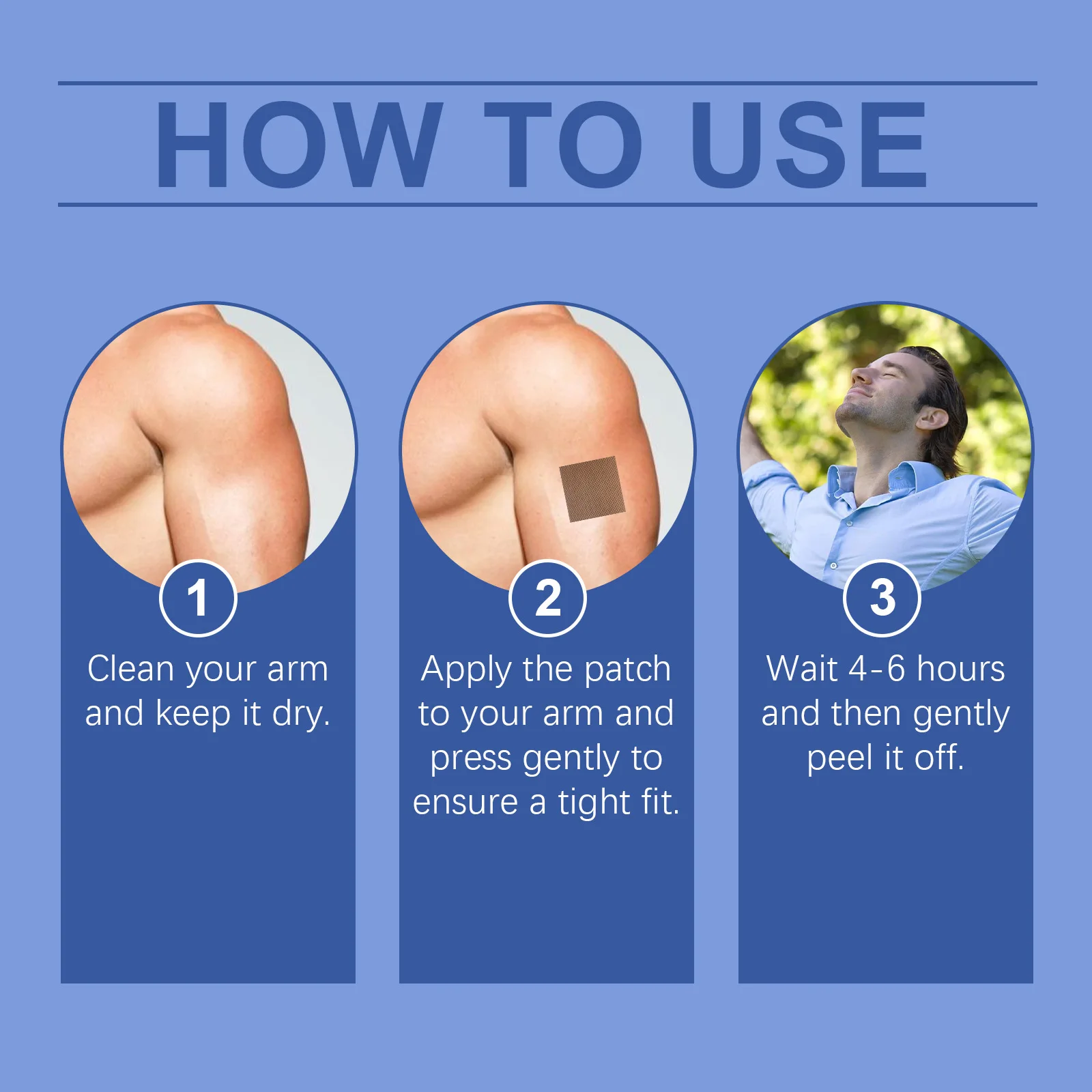 HOW TO USE

1
Clean your arm and keep it dry.

2
Apply the patch to your arm and press gently to ensure a tight fit.

3
Wait 4-6 hours and then gently peel it off.