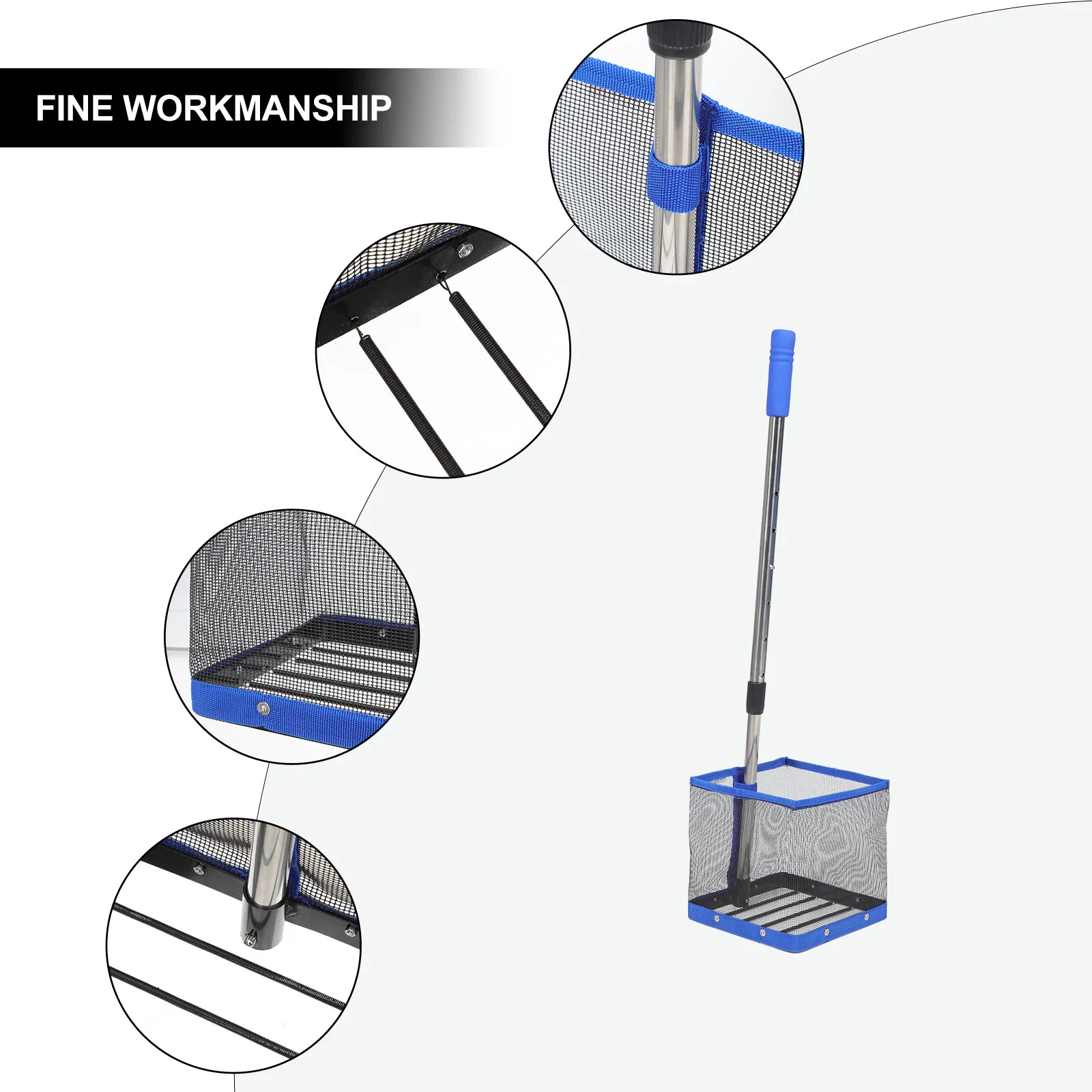 FINE WORKMANSHIP