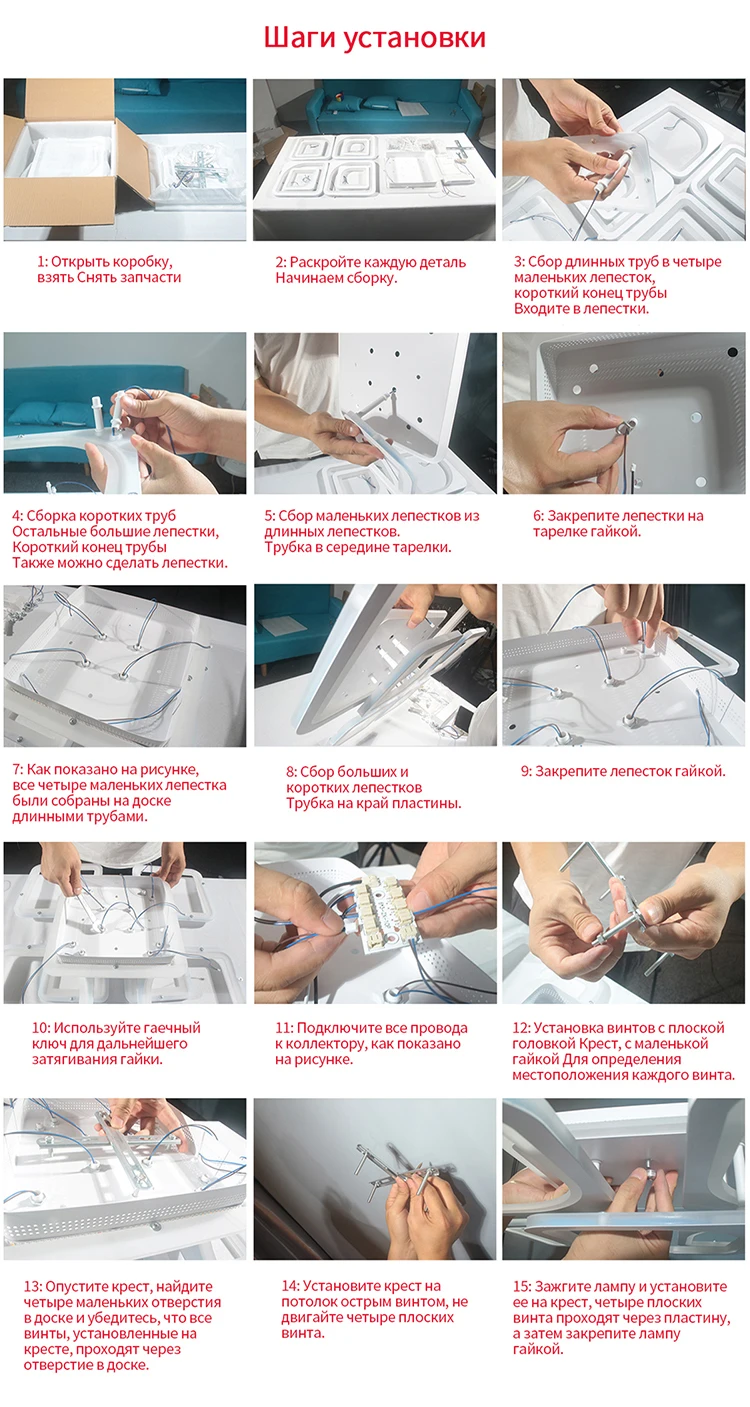 Шаги установки

1: Открыть коробку, взять Снять запчасти

2: Раскройте каждую деталь Начинаем сборку.

3: Сбор длинных труб в четыре маленьких лепесток, короткий конец трубы Входите в лепестки.

4: Сборка коротких труб Остальные большие лепестки, Короткий конец трубы Также можно сделать лепестки.

5: Сбор маленьких лепестков из длинных лепестков. Трубка в середине тарелки.

6: Закрепите лепестки на тарелке гайкой.

7: Как показано на рисунке, все четыре маленьких лепестка были собраны на доске длинными трубами.

8: Сбор больших и коротких лепестков Трубка на край пластины.

9: Закрепите лепесток гайкой.

10: Используйте гаечный ключ для дальнейшего затягивания гайки.

11: Подключите все провода к коллектору, как показано на рисунке.

12: Установка винтов с плоской головкой Крест, с маленькой гайкой Для определения местоположения каждого винта.

13: Опустите крест, найдите четыре маленьких отверстия в доске и убедитесь, что все винты, установленные на кресте, проходят через отверстие в доске.

14: Установите крест на потолок острым винтом, не двигайте четыре плоских винта.

15: Зажгите лампу и установите ее на крест, четыре плоских винта проходят через пластину, а затем закрепите лампу гайкой.