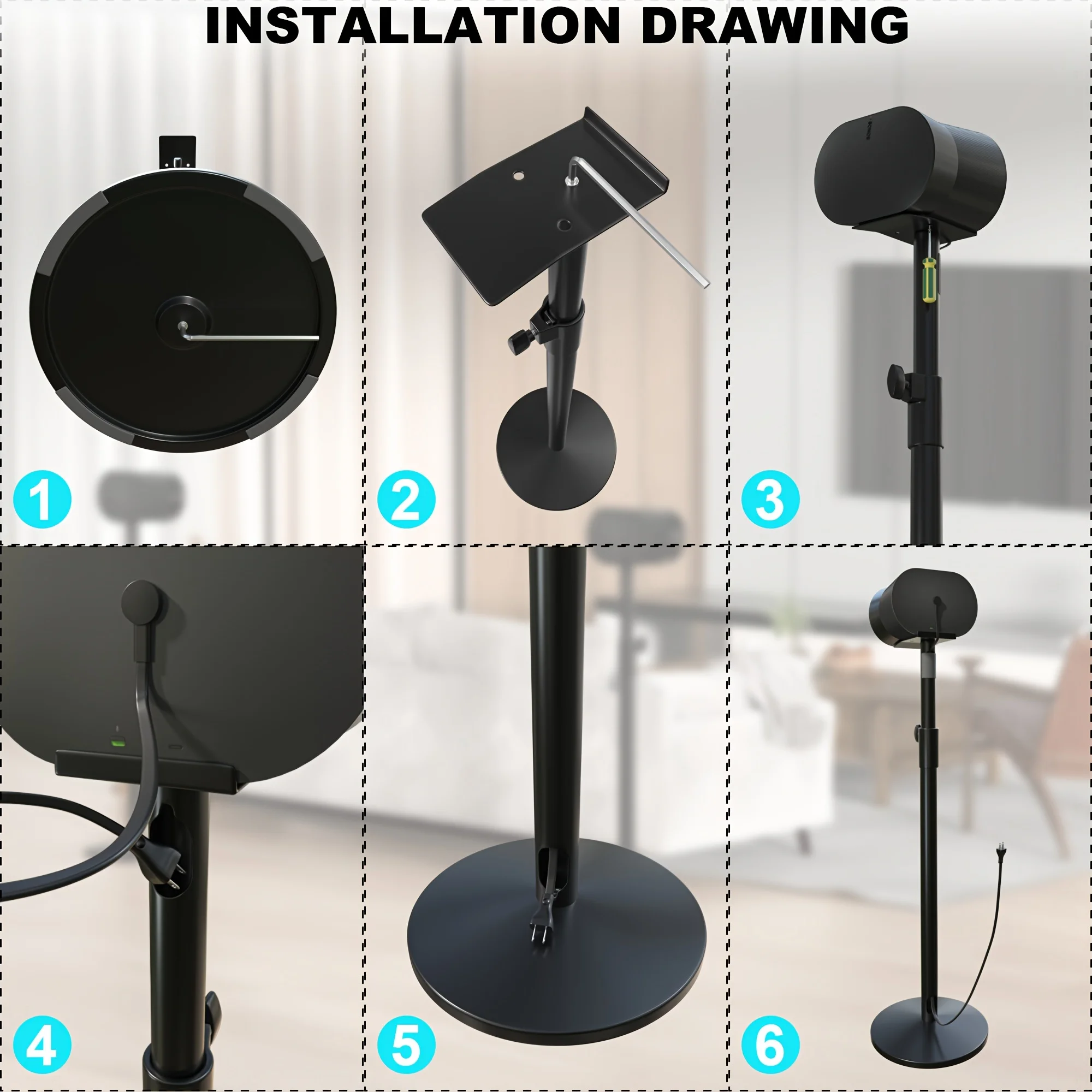 INSTALLATION DRAWING

1

2

3

4

5

6