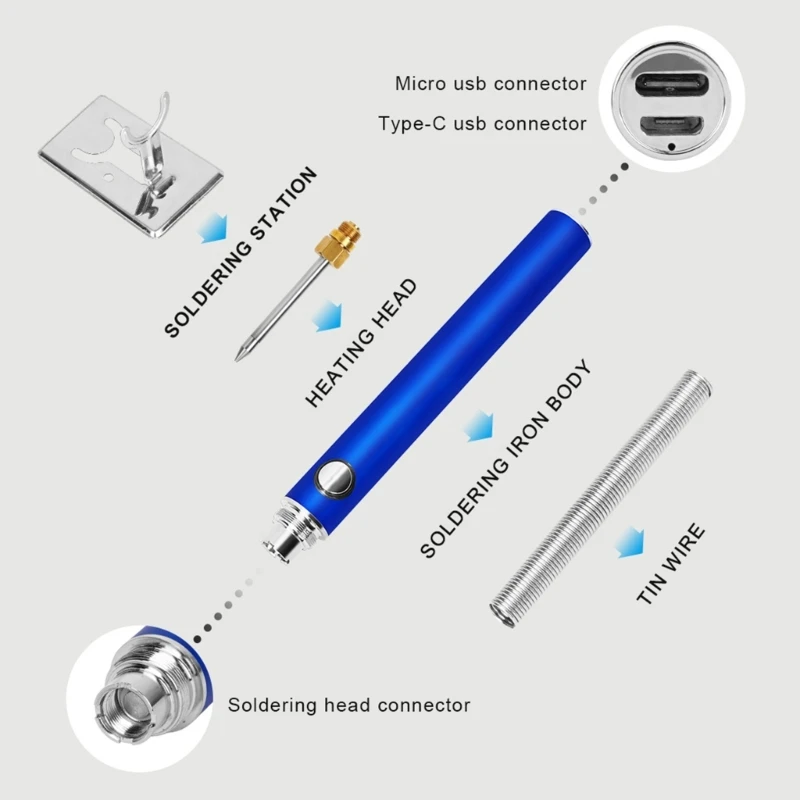 Micro usb connector

Type-C usb connector

SOLDERING STATION

HEATING HEAD

SOLDERING IRON BODY

TIN WIRE

Soldering head connector