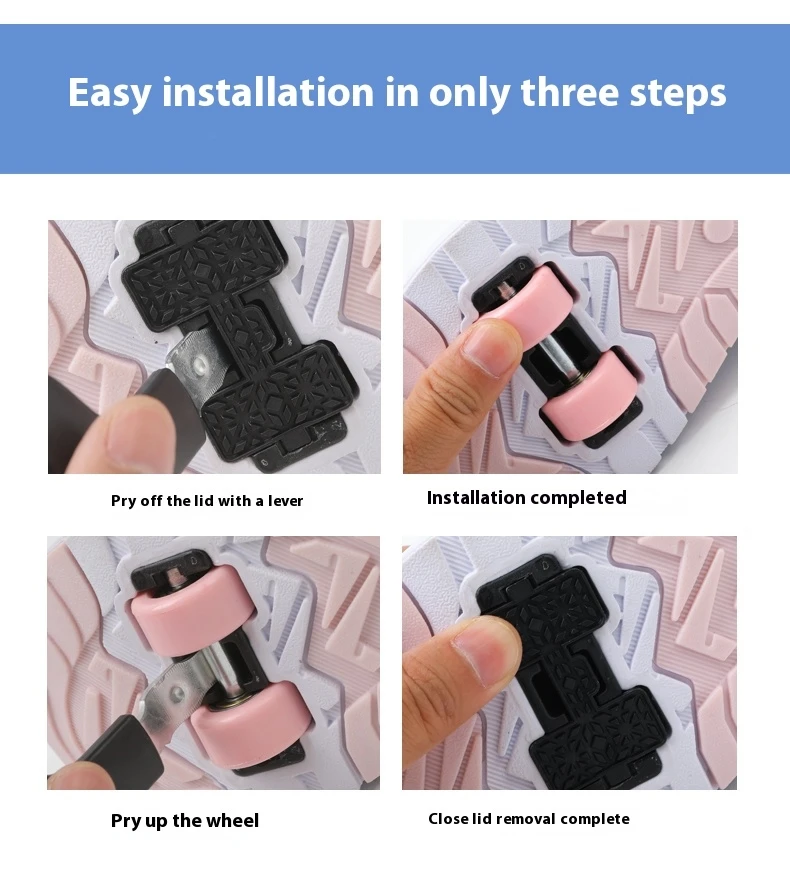 Easy installation in only three steps

Pry off the lid with a lever

Installation completed

Pry up the wheel

Close lid removal complete