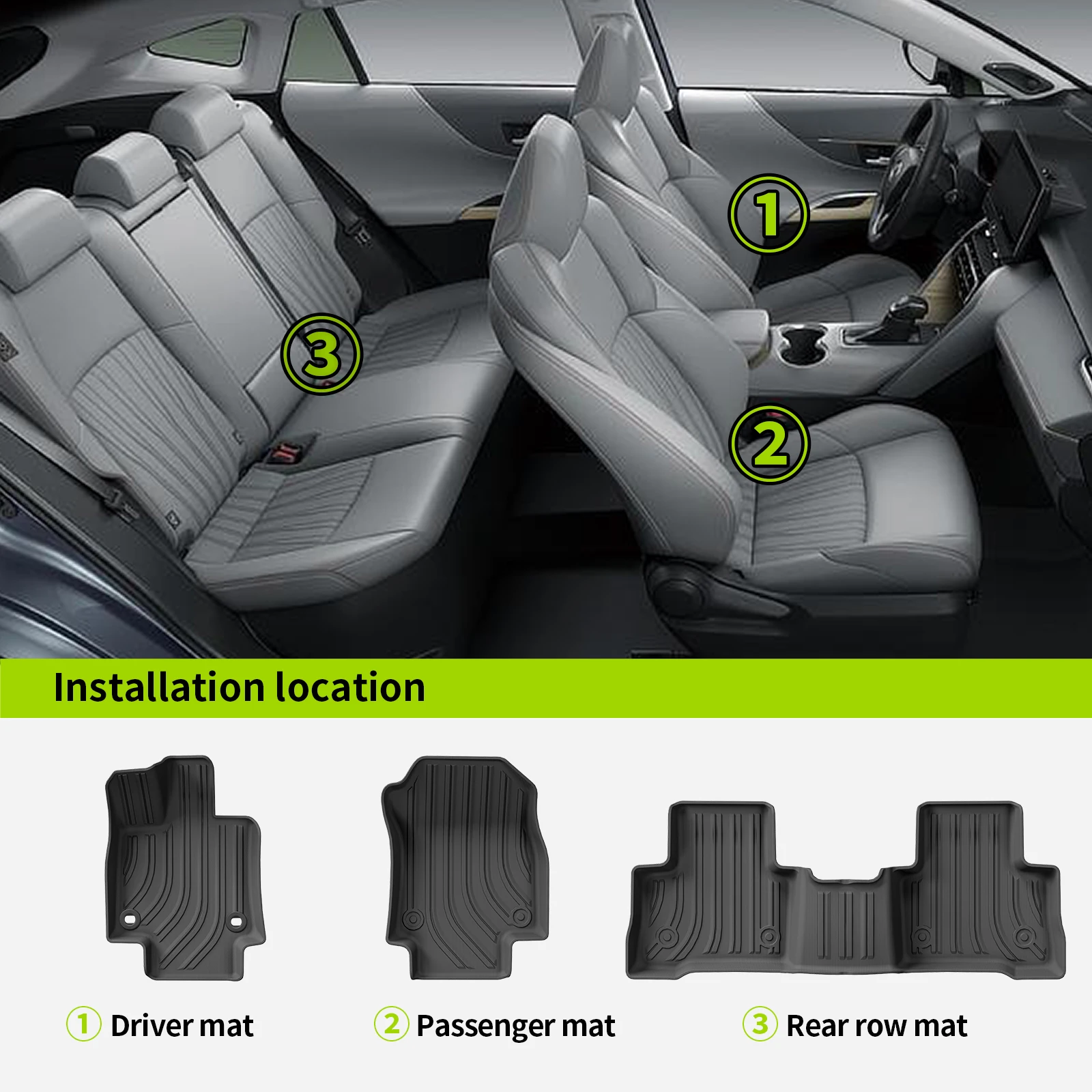 1
3
2
Installation location
① Driver mat
② Passenger mat
③ Rear row mat