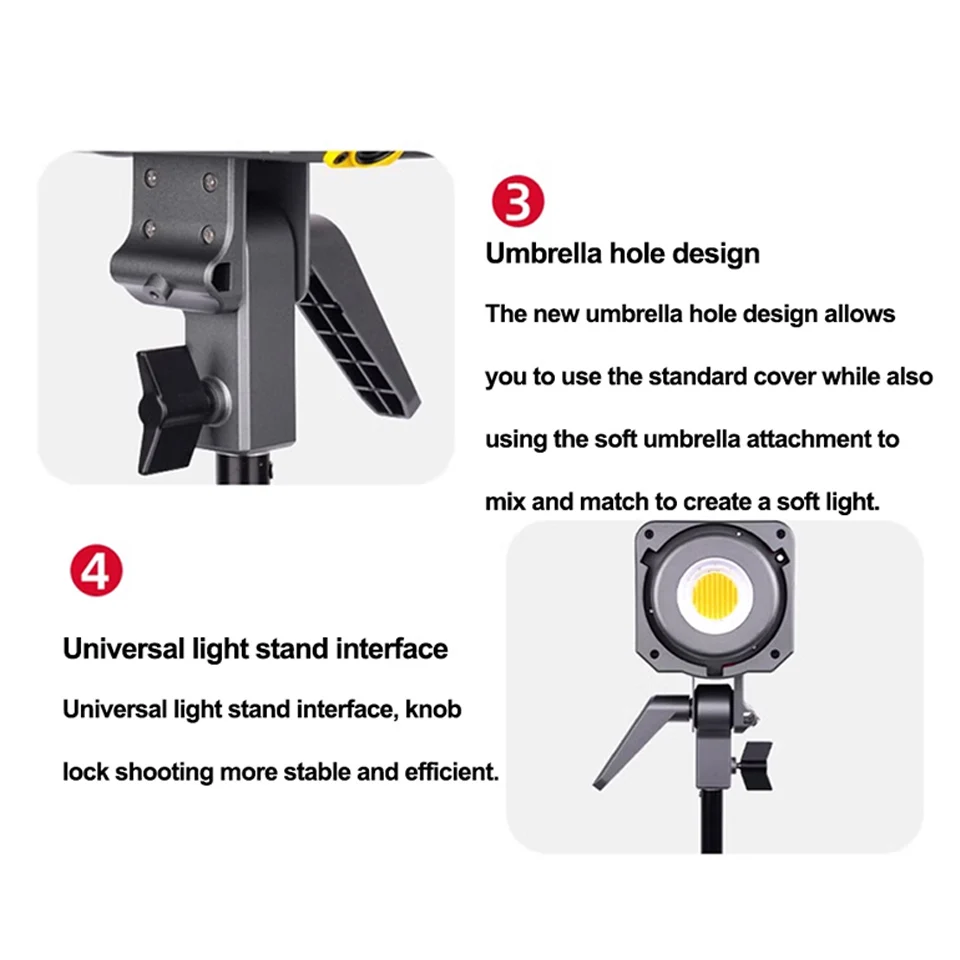 3

Umbrella hole design

The new umbrella hole design allows you to use the standard cover while also using the soft umbrella attachment to mix and match to create a soft light.

4

Universal light stand interface

Universal light stand interface, knob lock shooting more stable and efficient.