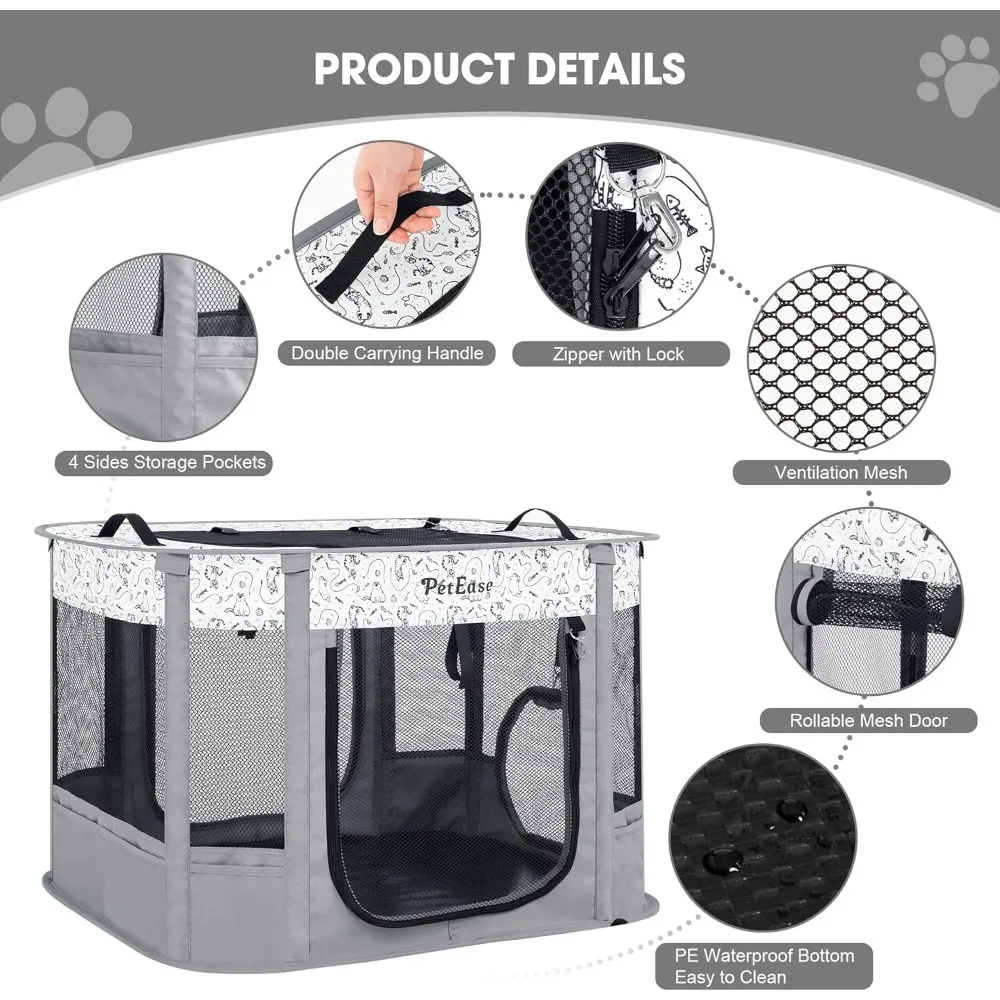 PRODUCT DETAILS

Double Carrying Handle

Zipper with Lock

4 Sides Storage Pockets

Ventilation Mesh

PetEase

Rollable Mesh Door

PE Waterproof Bottom
Easy to Clean