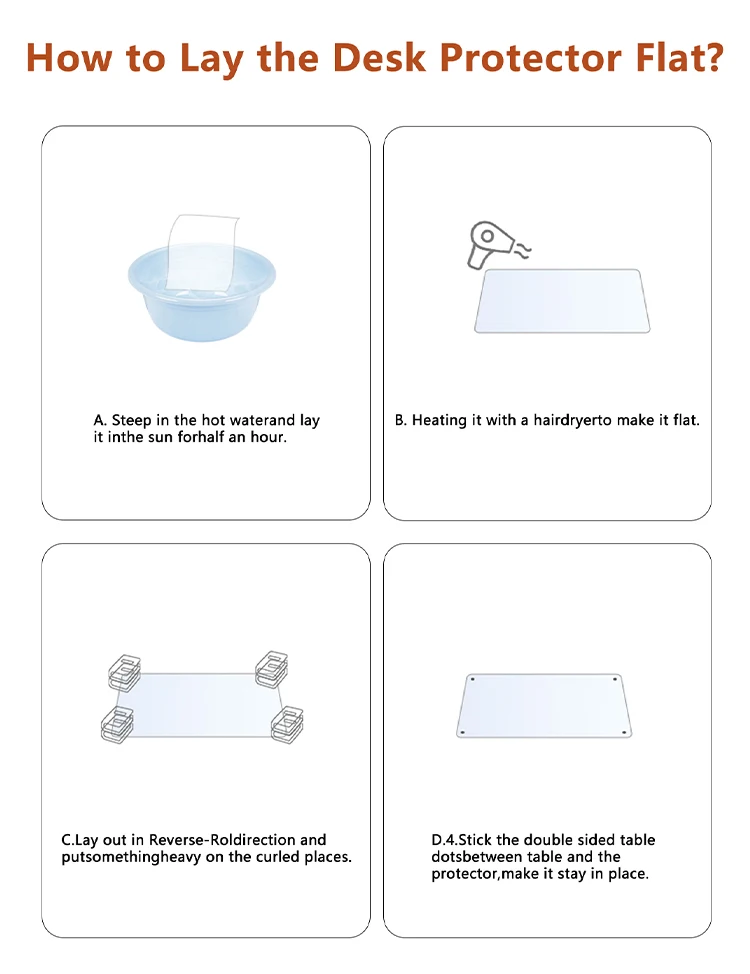 How to Lay the Desk Protector Flat?

A. Steep in the hot waterand lay it inthe sun forhalf an hour.

B. Heating it with a hairdryerto make it flat.

C.Lay out in Reverse-Roldirection and putsomethingheavy on the curled places.

D.4.Stick the double sided table dotsbetween table and the protector,make it stay in place.