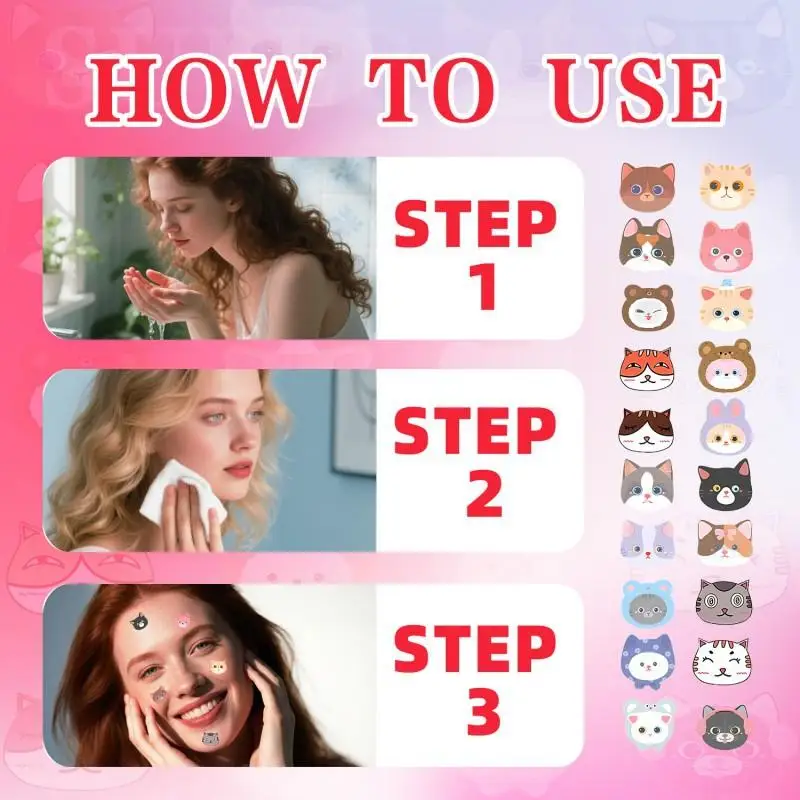 HOW TO USE

STEP 1

STEP 2

STEP 3