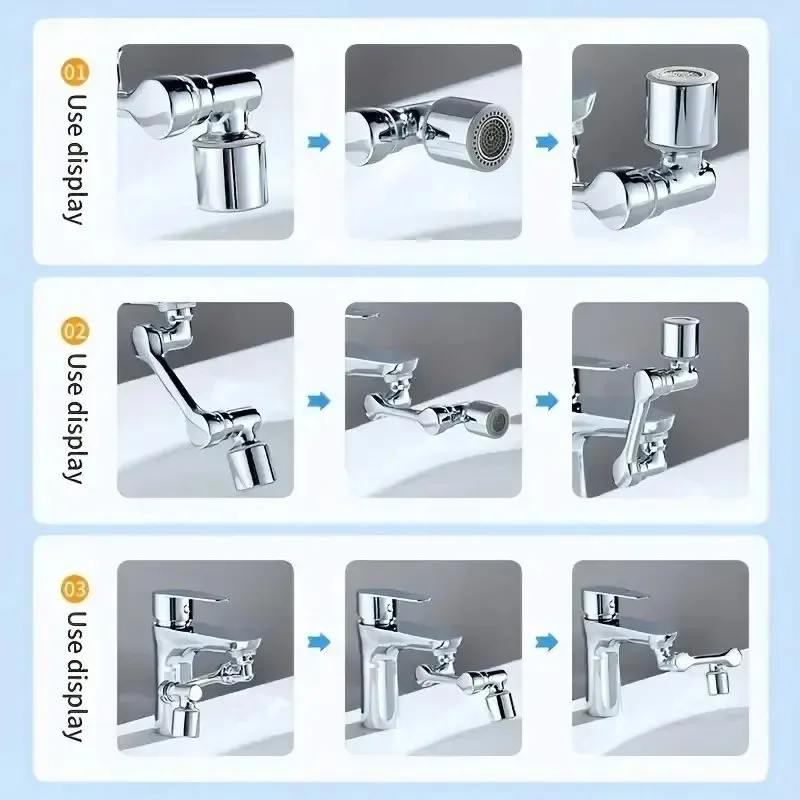 01
Use display

02
Use display

03
Use display