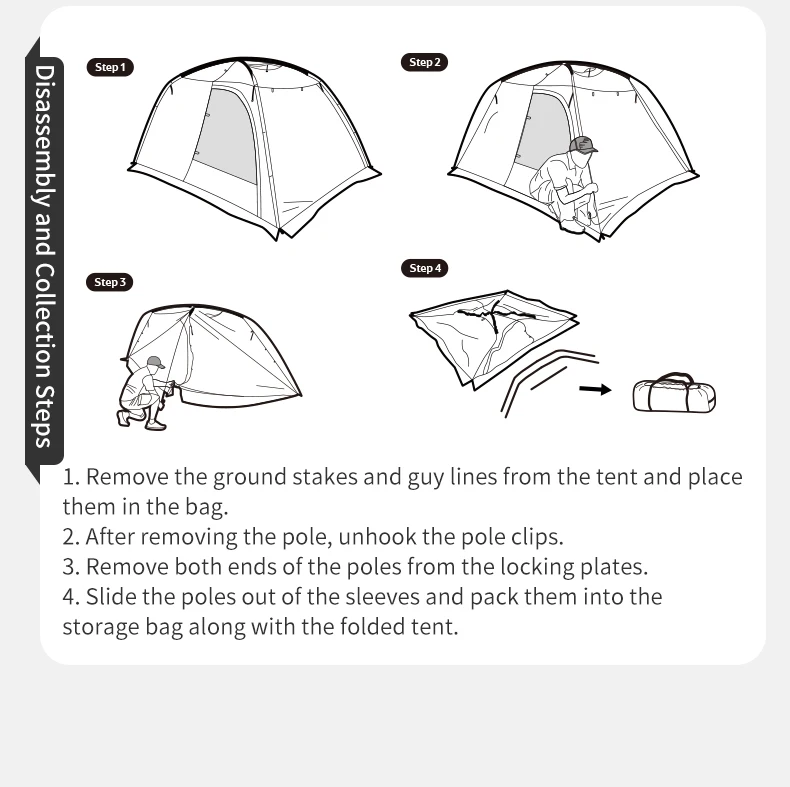 Disassembly and Collection Steps

Step 1

Step 2

Step 3

Step 4

1. Remove the ground stakes and guy lines from the tent and place them in the bag.
2. After removing the pole, unhook the pole clips.
3. Remove both ends of the poles from the locking plates.
4. Slide the poles out of the sleeves and pack them into the storage bag along with the folded tent.