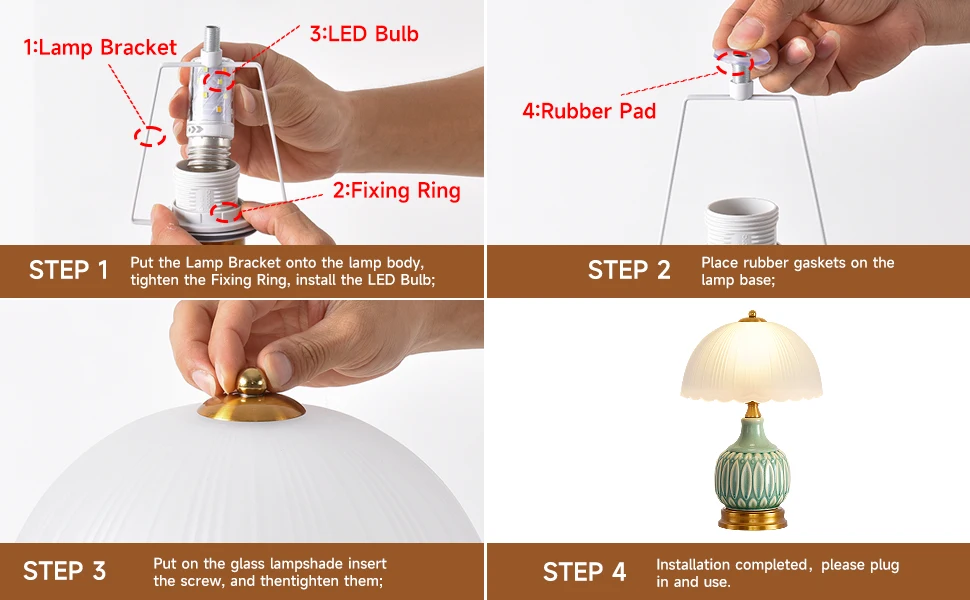 1:Lamp Bracket

3:LED Bulb

2:Fixing Ring

STEP 1 Put the Lamp Bracket onto the lamp body, tighten the Fixing Ring, install the LED Bulb;

4:Rubber Pad

STEP 2 Place rubber gaskets on the lamp base;

STEP 3 Put on the glass lampshade insert the screw, and thentighten them;

STEP 4 Installation completed, please plug in and use.