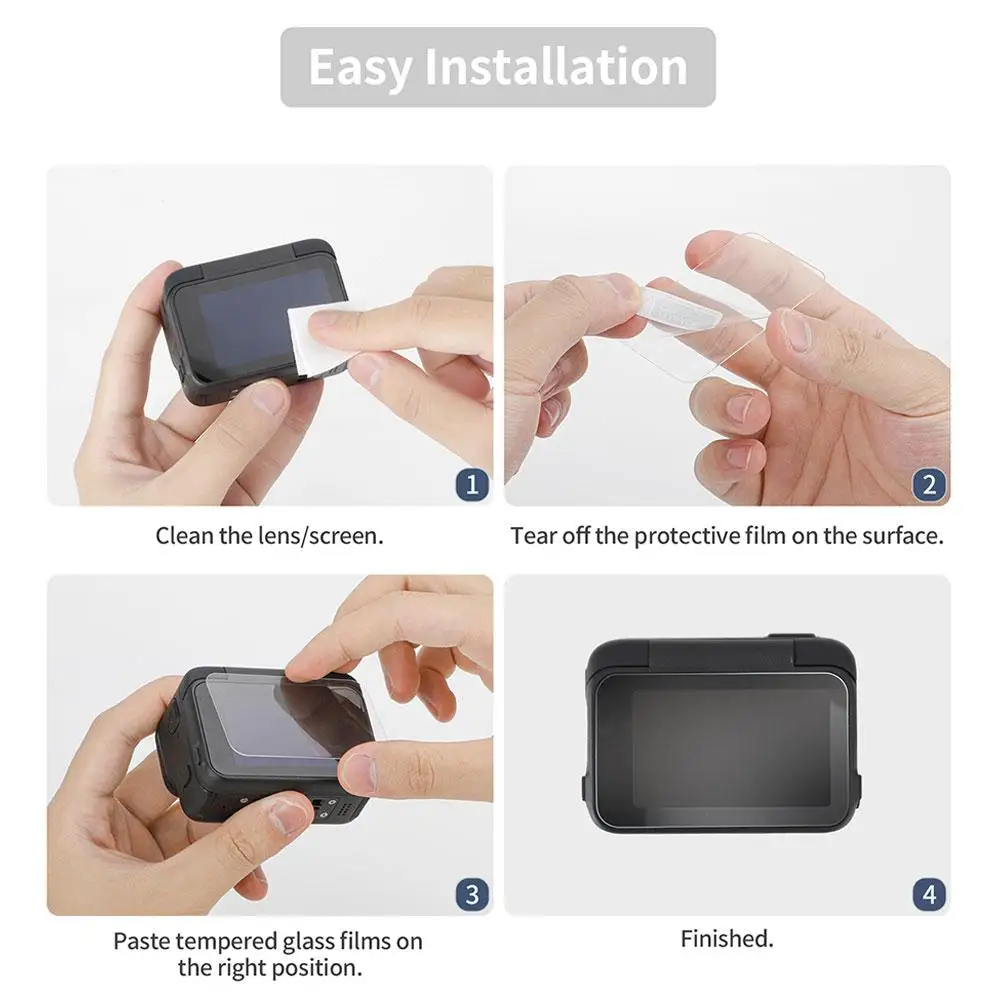 Easy Installation

1

Clean the lens/screen.

2

Tear off the protective film on the surface.

3

Paste tempered glass films on the right position.

4

Finished.