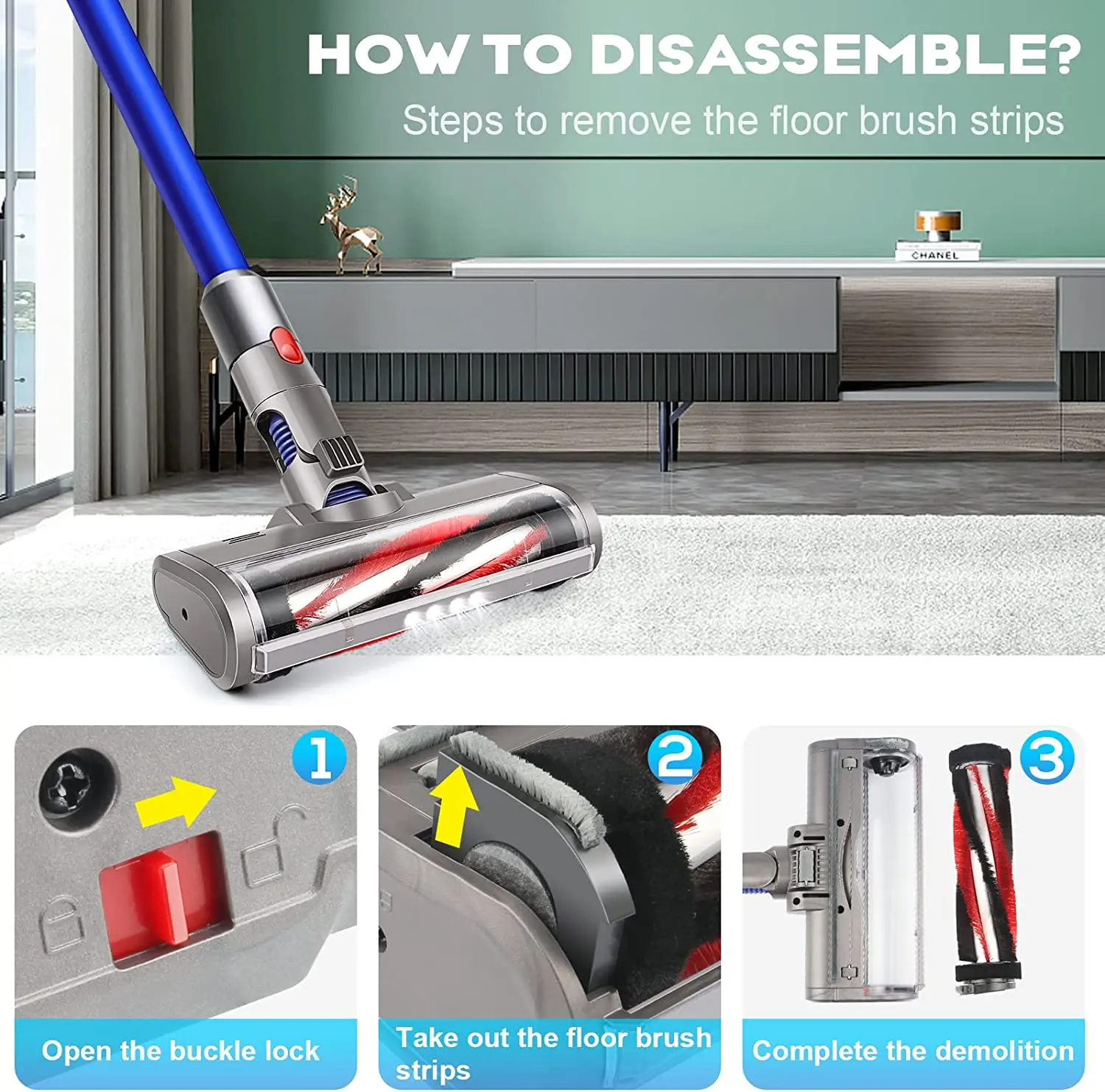 HOW TO DISASSEMBLE?

Steps to remove the floor brush strips

CHANEL

1

Open the buckle lock

2

Take out the floor brush strips

3

Complete the demolition